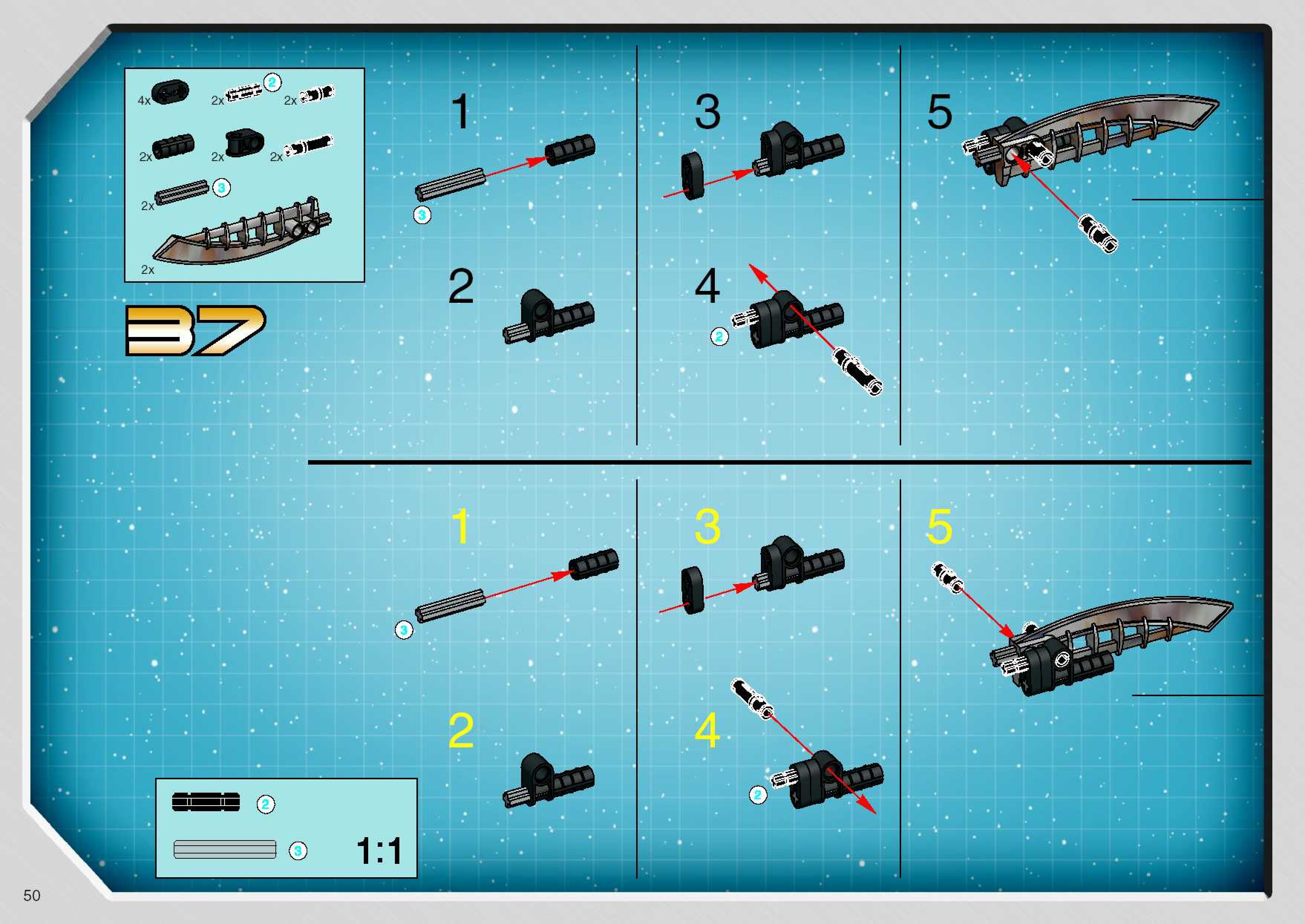 4x
2x 2
2x
2x
2x
2x
2x 3
2x

37

1
3
2

3

4
2

5

1
3
2

3

4
2

5

2
3
1:1

50