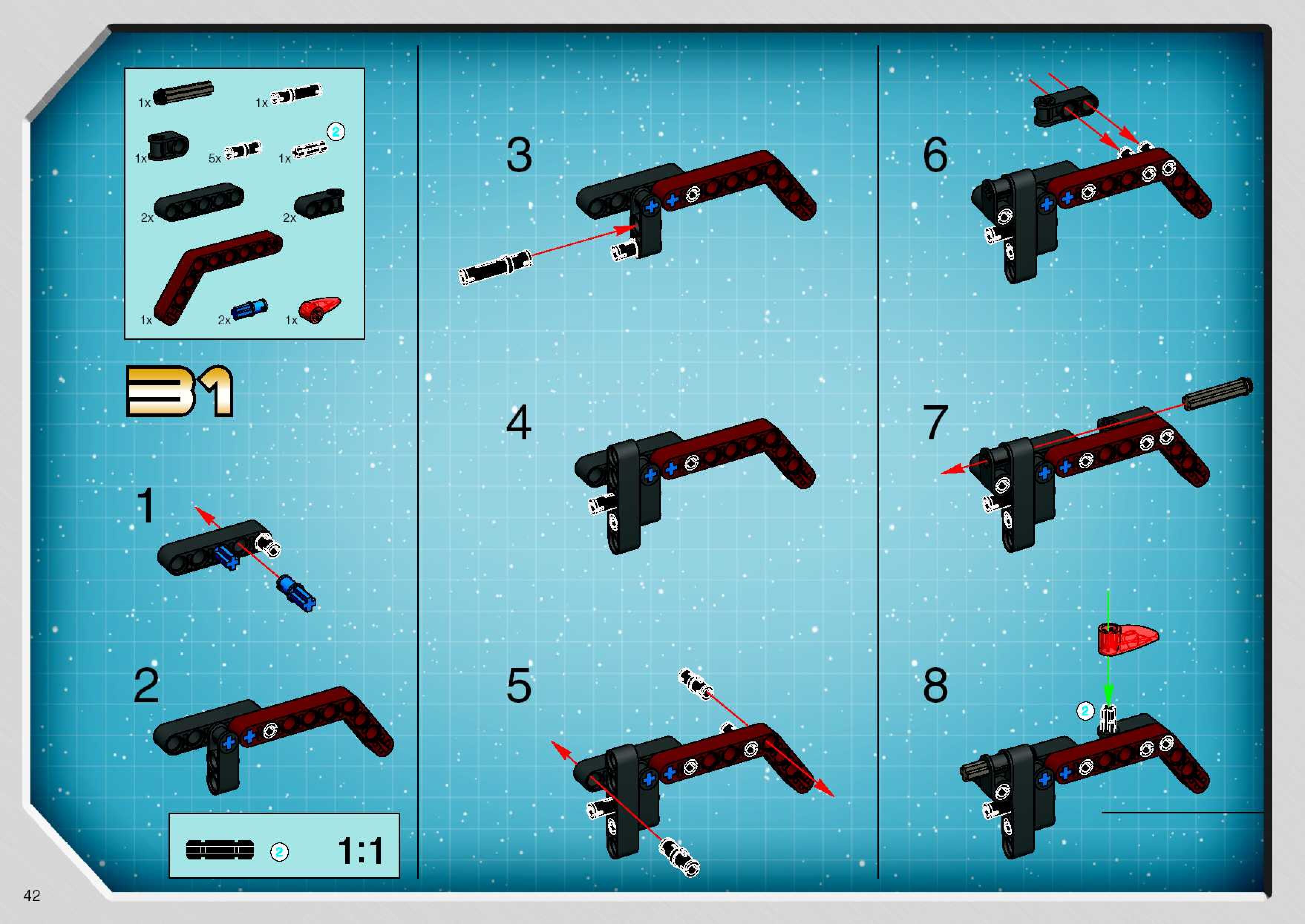 1x 1x
1x 5x 1x 2
2x 2x
1x 2x 1x

31

1

2

2 1:1

3

4

5

6

7

8

2

42