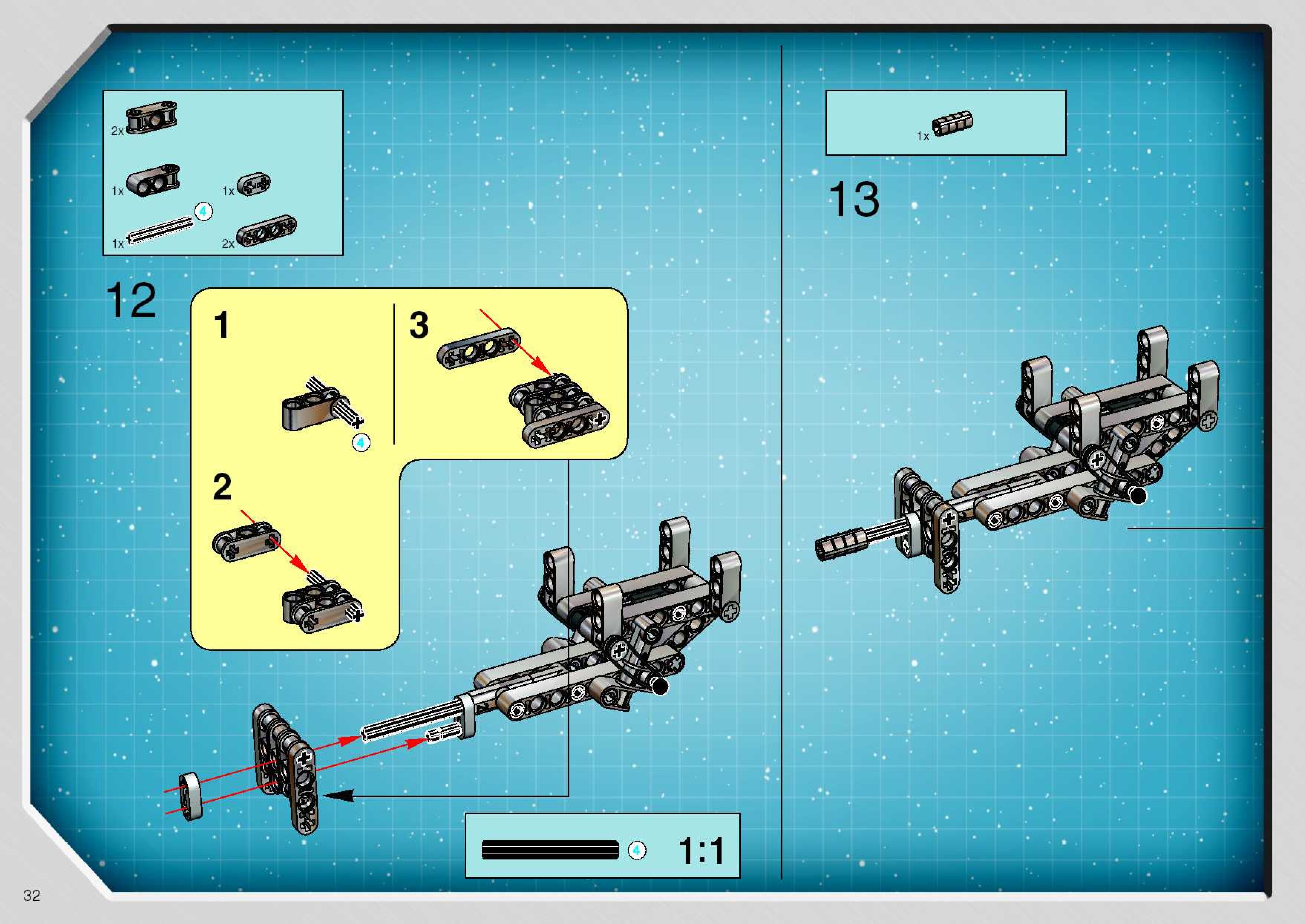 2x

1x

1x

4

1x

2x

12

1

4

3

2

4

1:1

1x

13

32