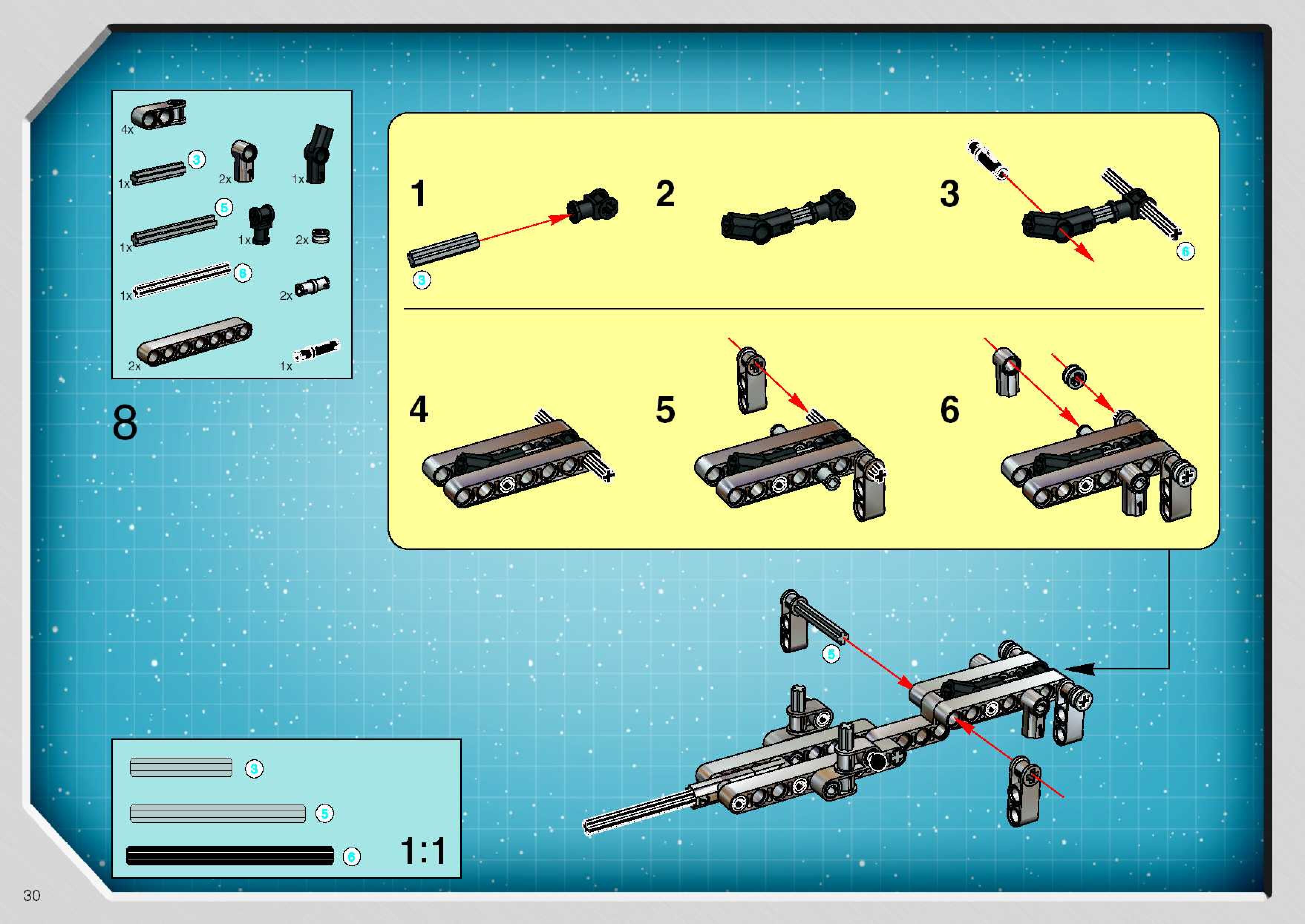 4x
1x 3
2x
1x
1x 5
1x
2x
1x 6
2x
2x
1x

8

1
3
2
3
6

4
5
6

5

3
5
6
1:1

30