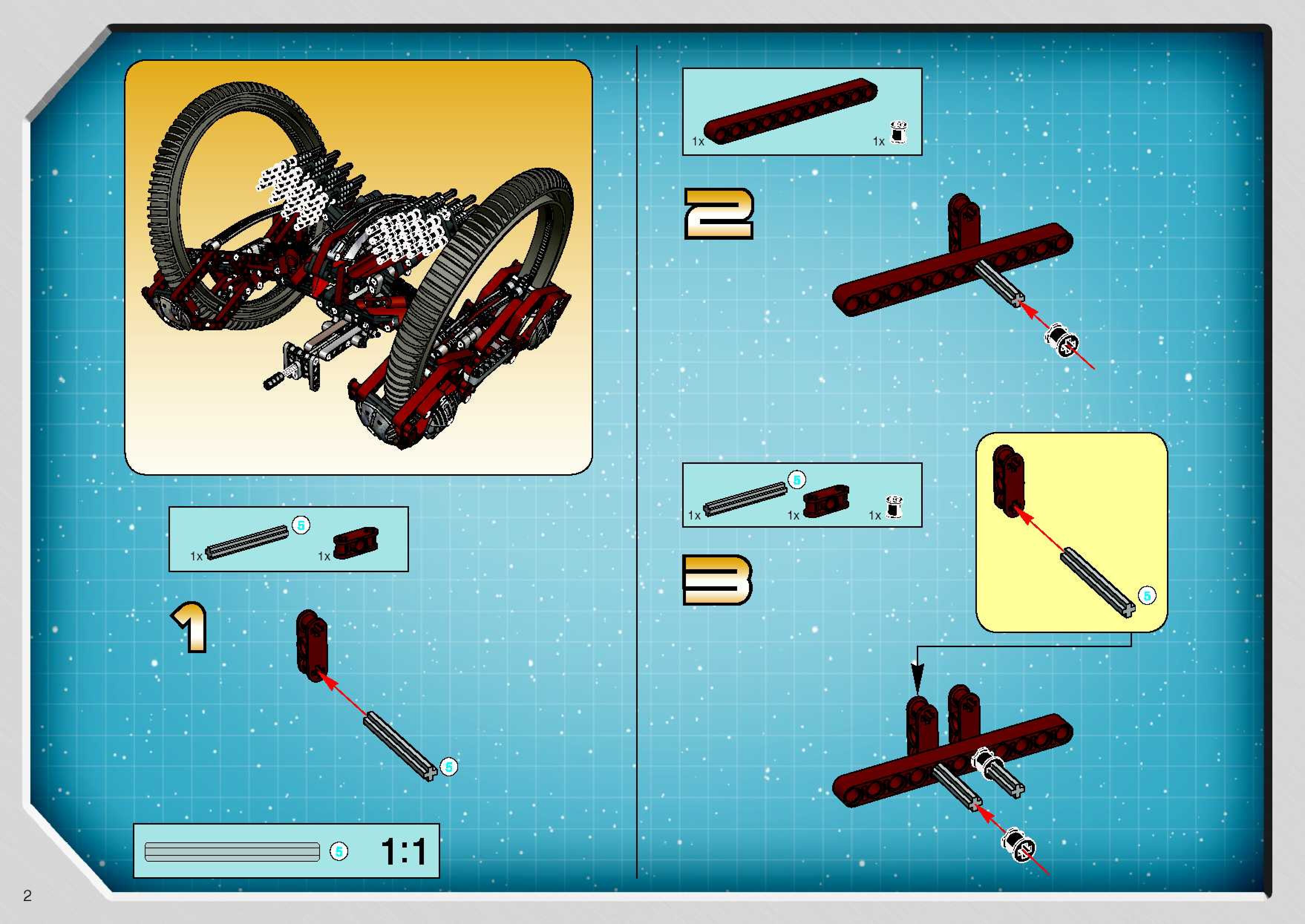 1x 5 1x

1

5

5 1:1

2

1x 1x

2

1x 5 1x 1x

3

5