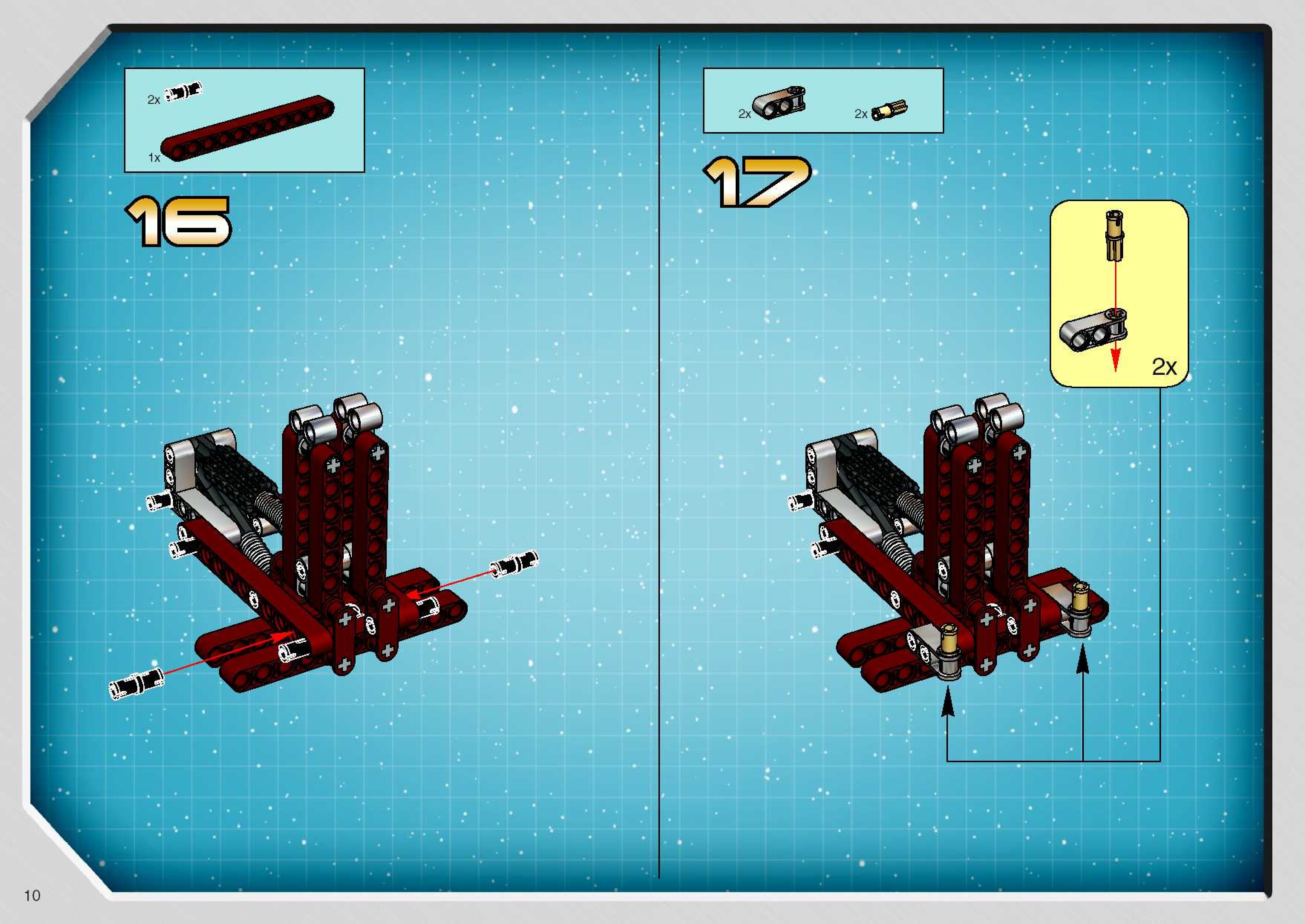 2x

1x

16

2x

2x

17

2x

10