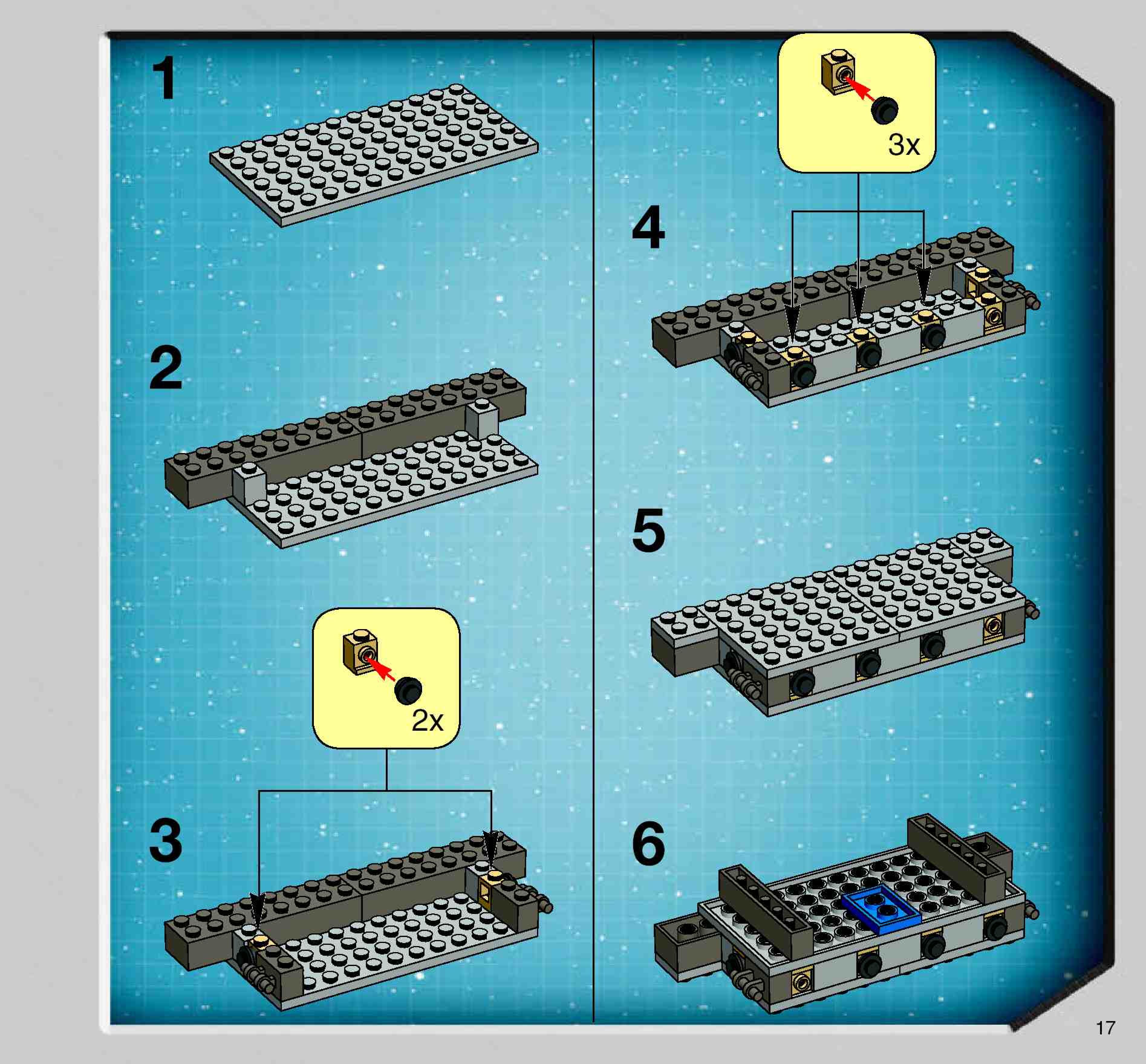 1

2

2x

3

3x

4

5

6

17