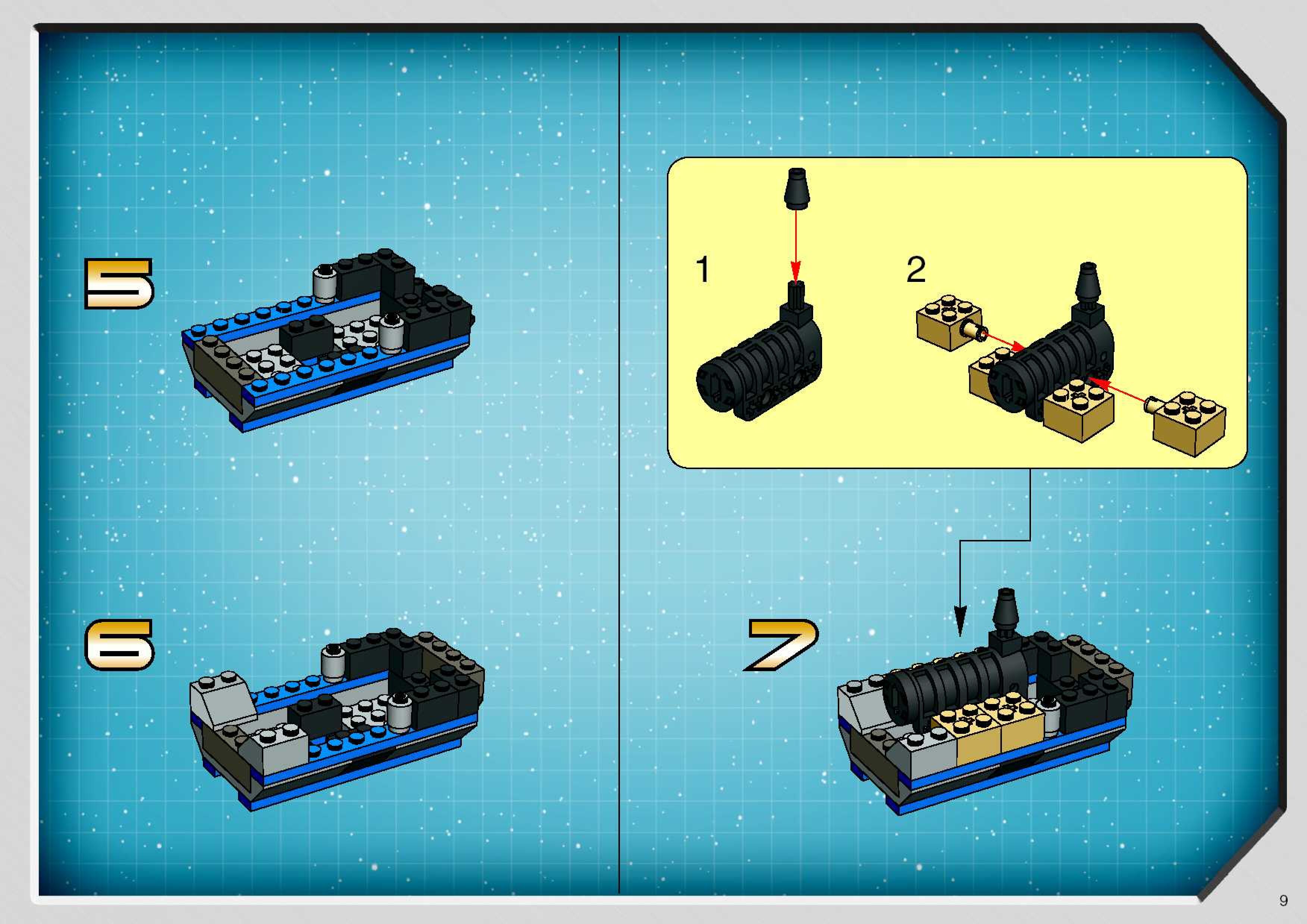 5

6

1

2

7

9