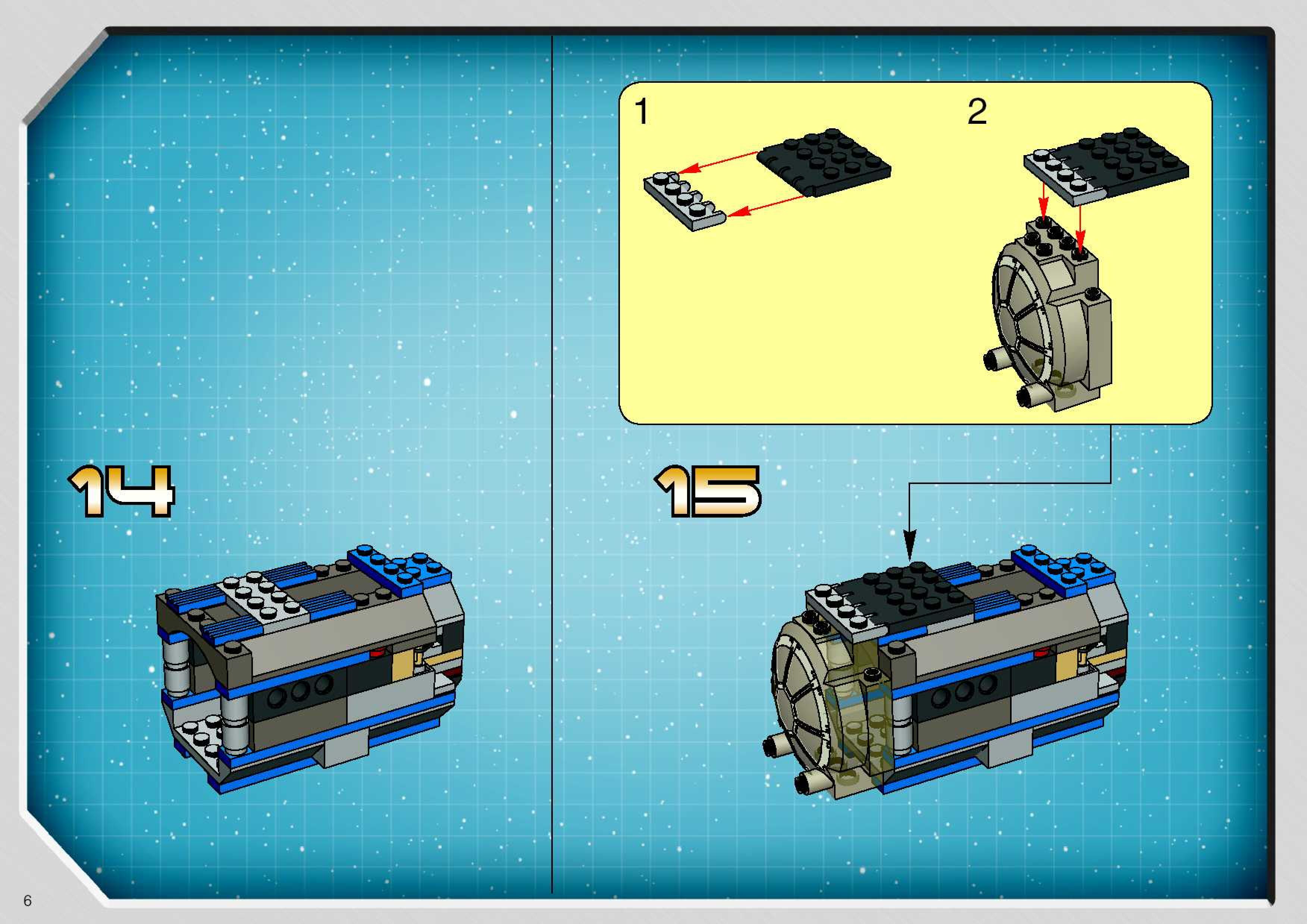 14

1

2

15

6