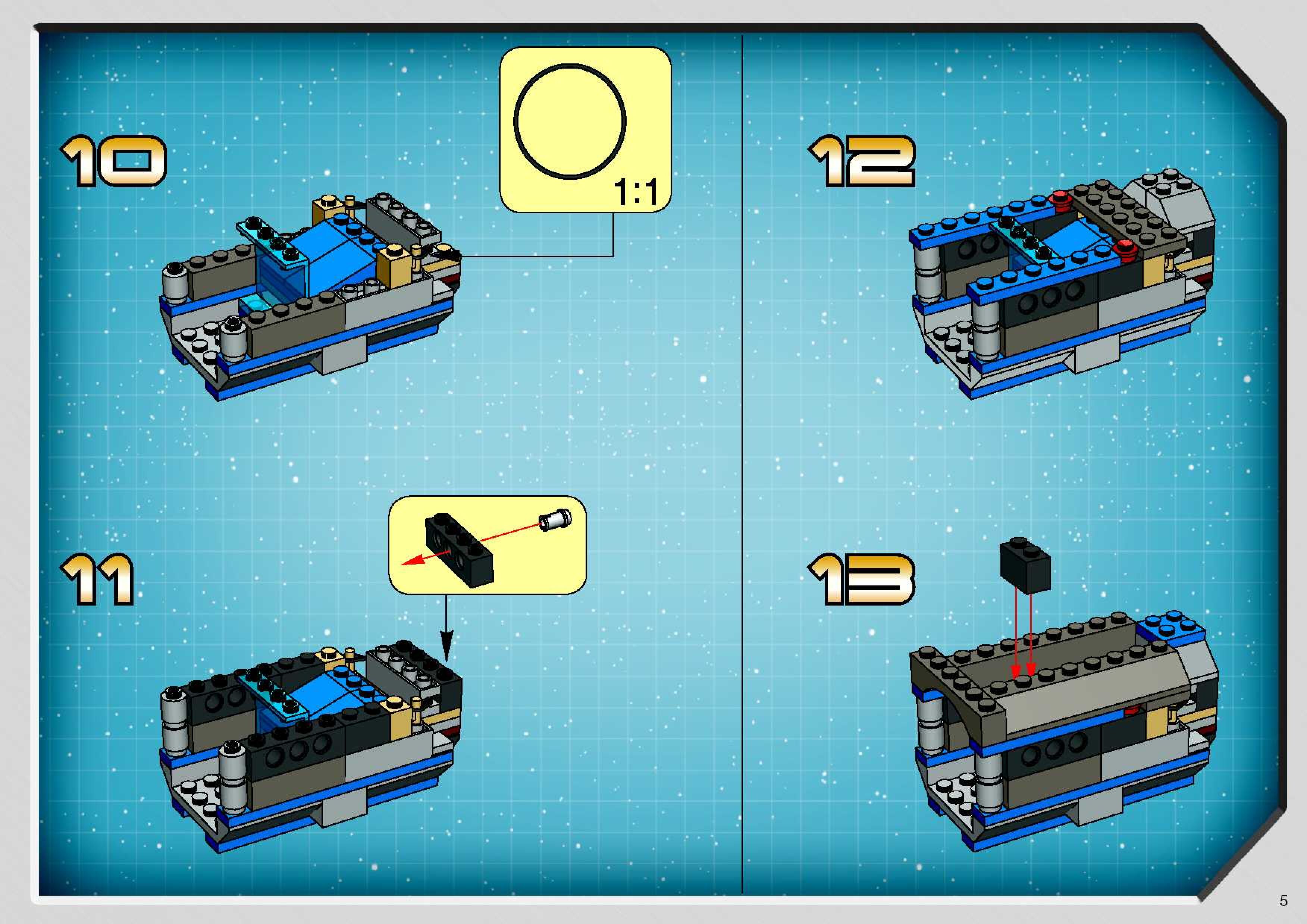 10

1:1

11

12

13

5