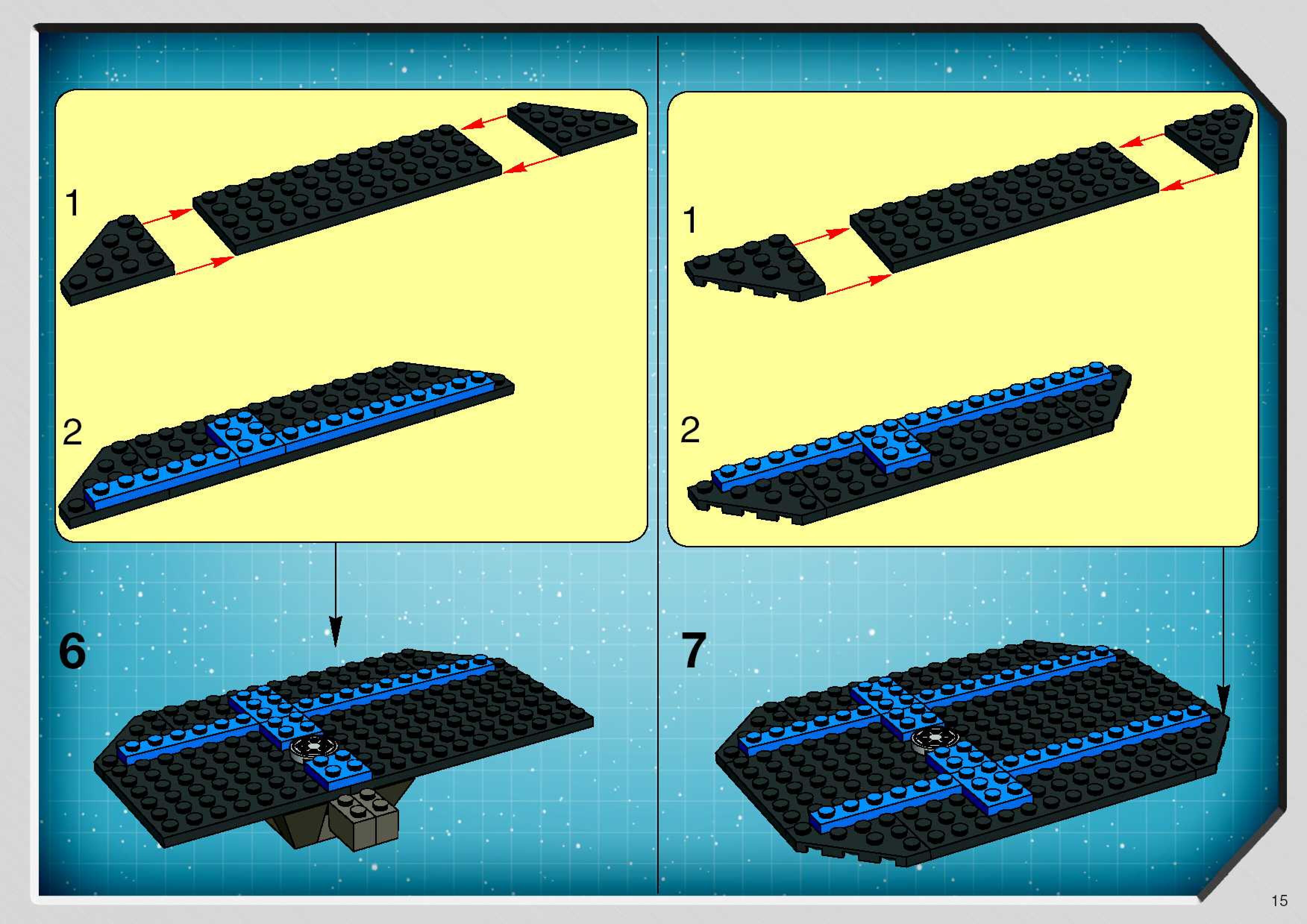 1

2

6

1

2

7

15