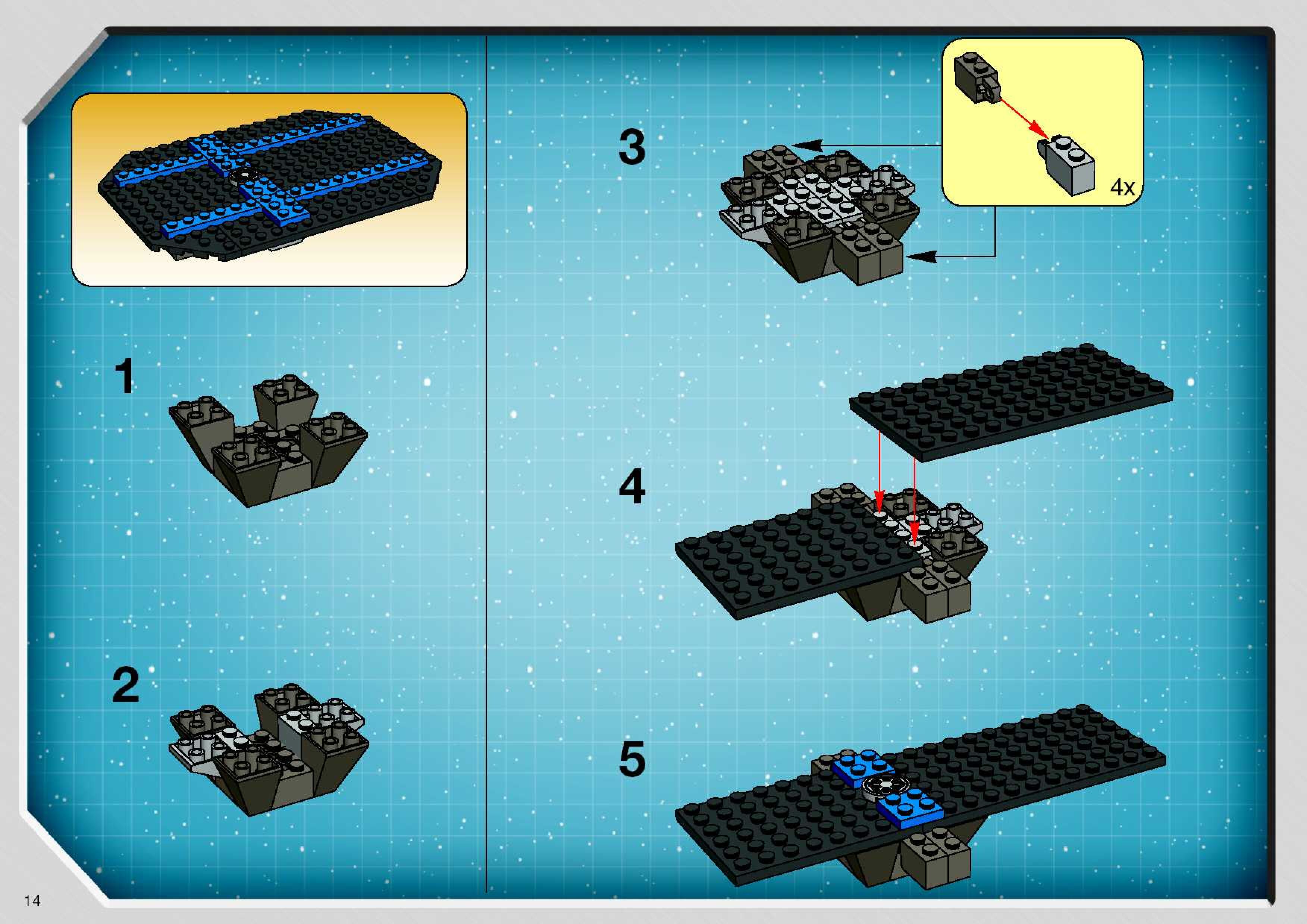 1

2

3

4x

4

5

14