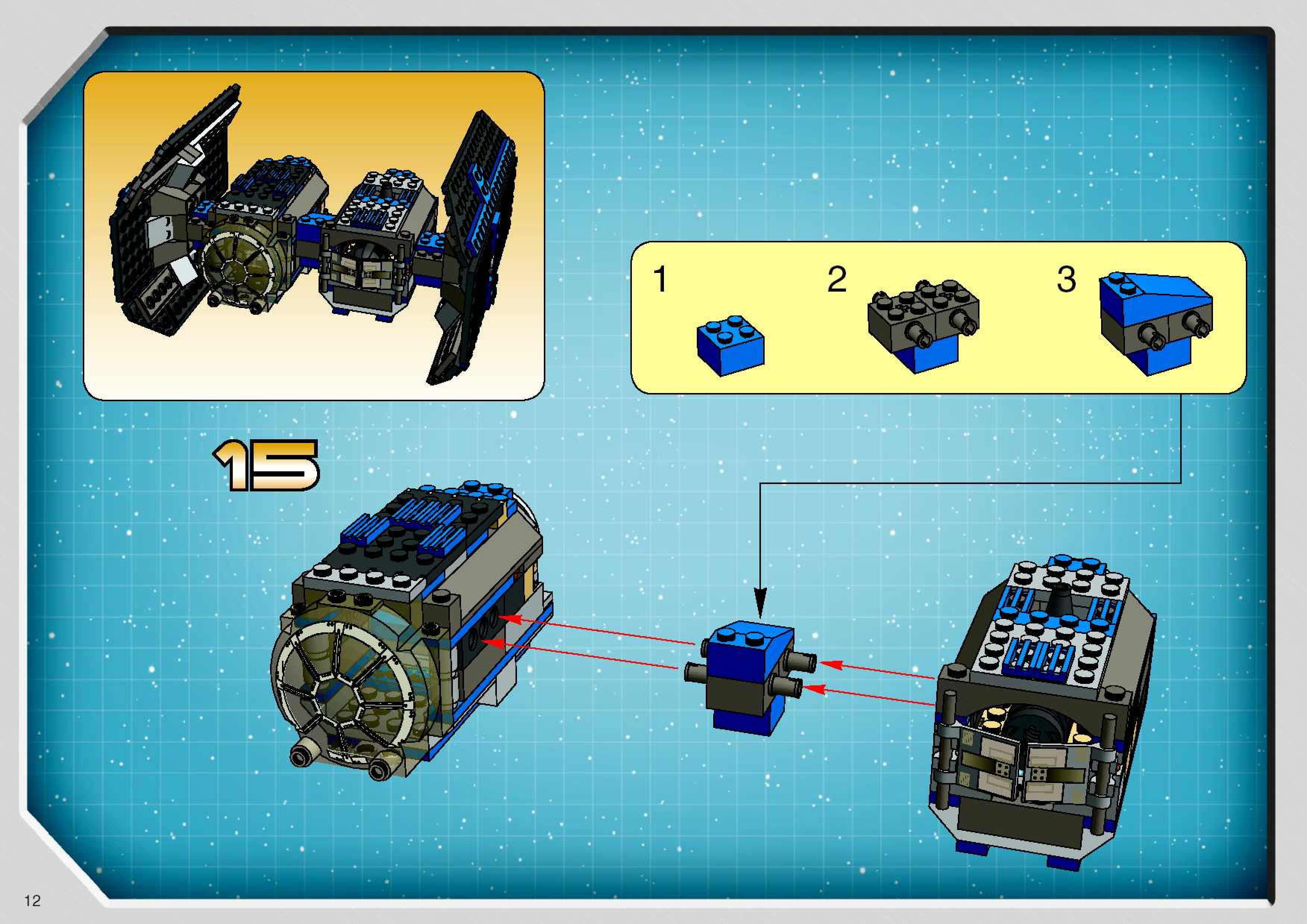 1

2

3

15

12