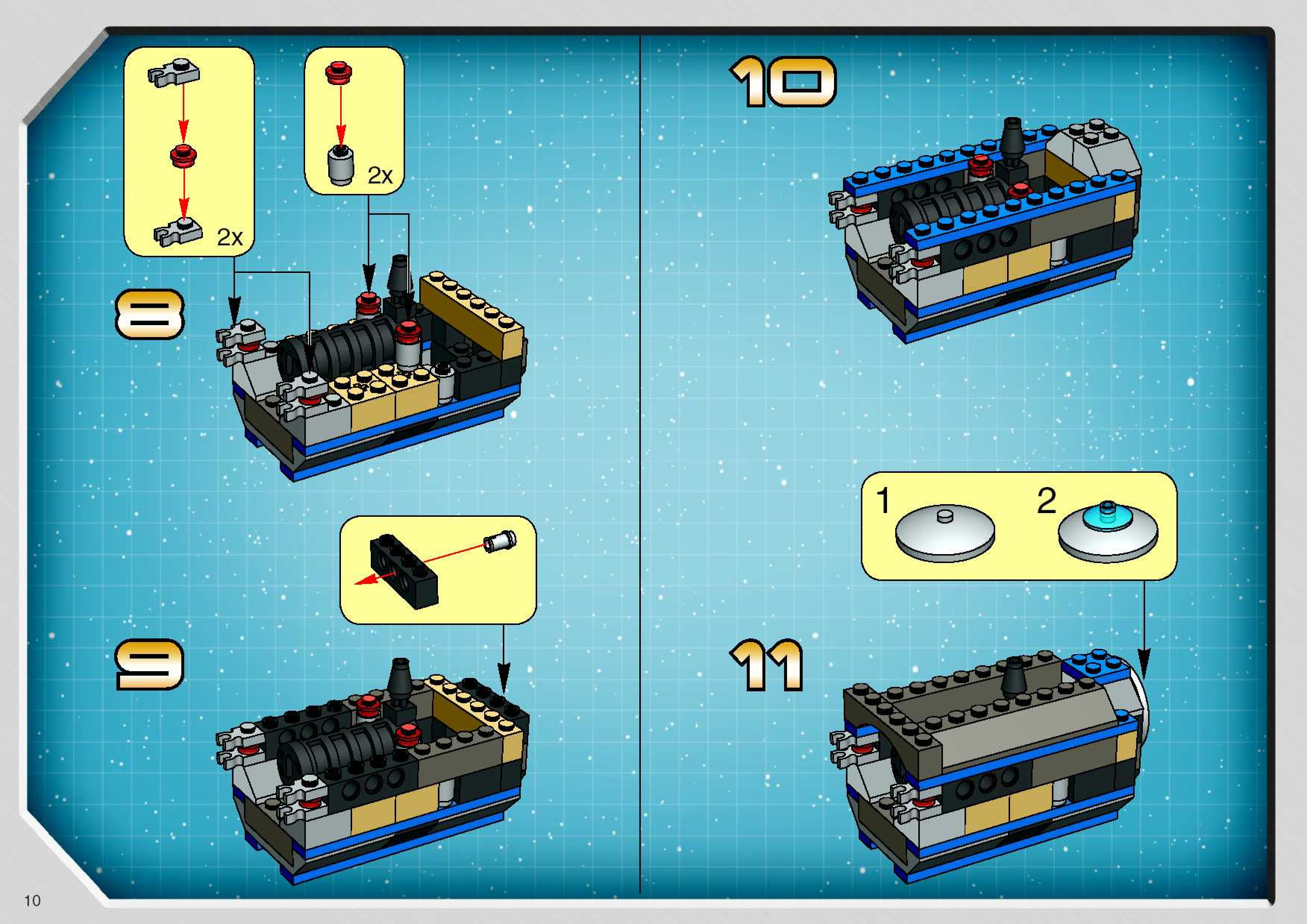 2x

2x

8

9

10

1

2

11

10