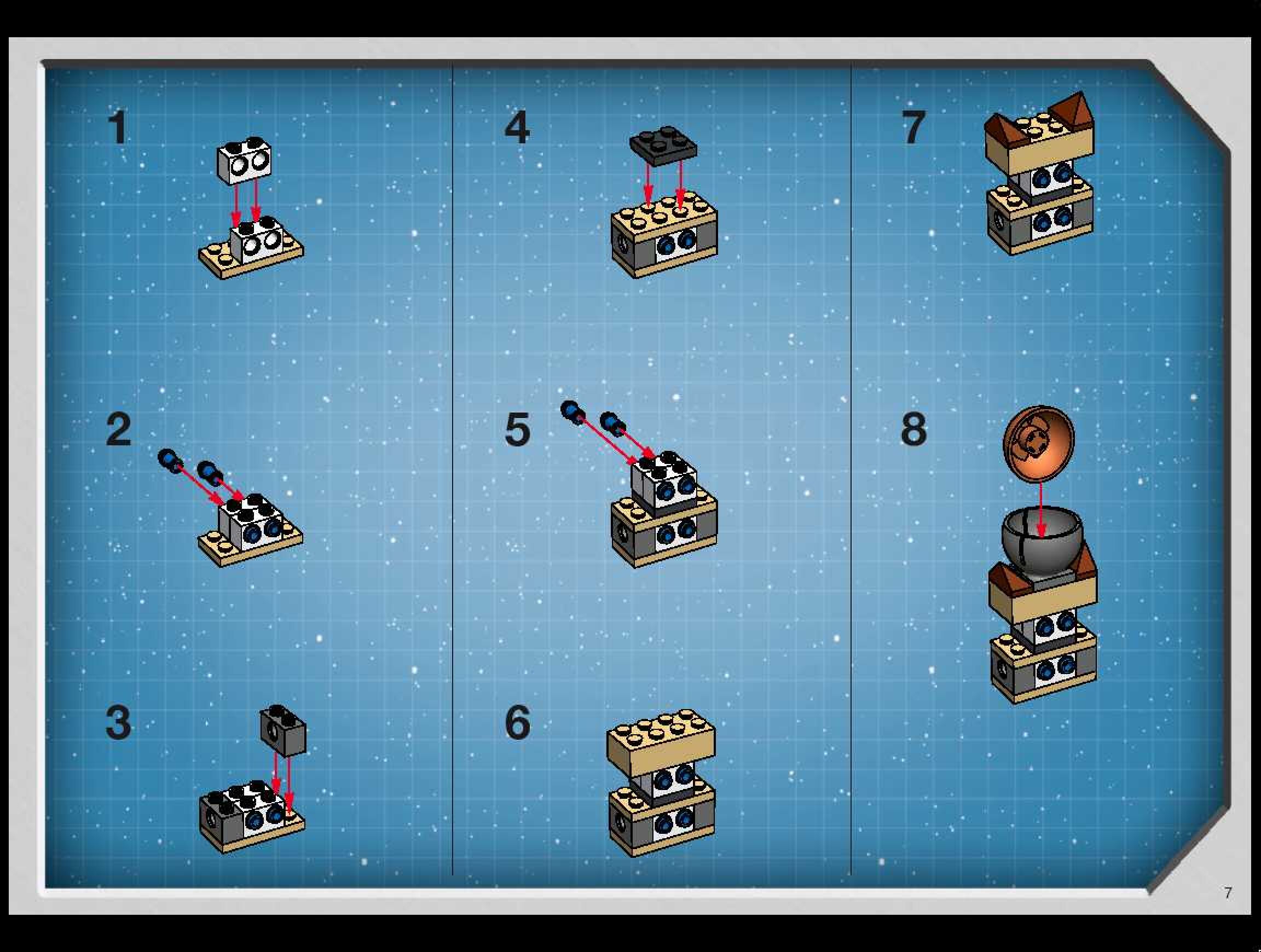 1

2

3

4

5

6

7

8

7