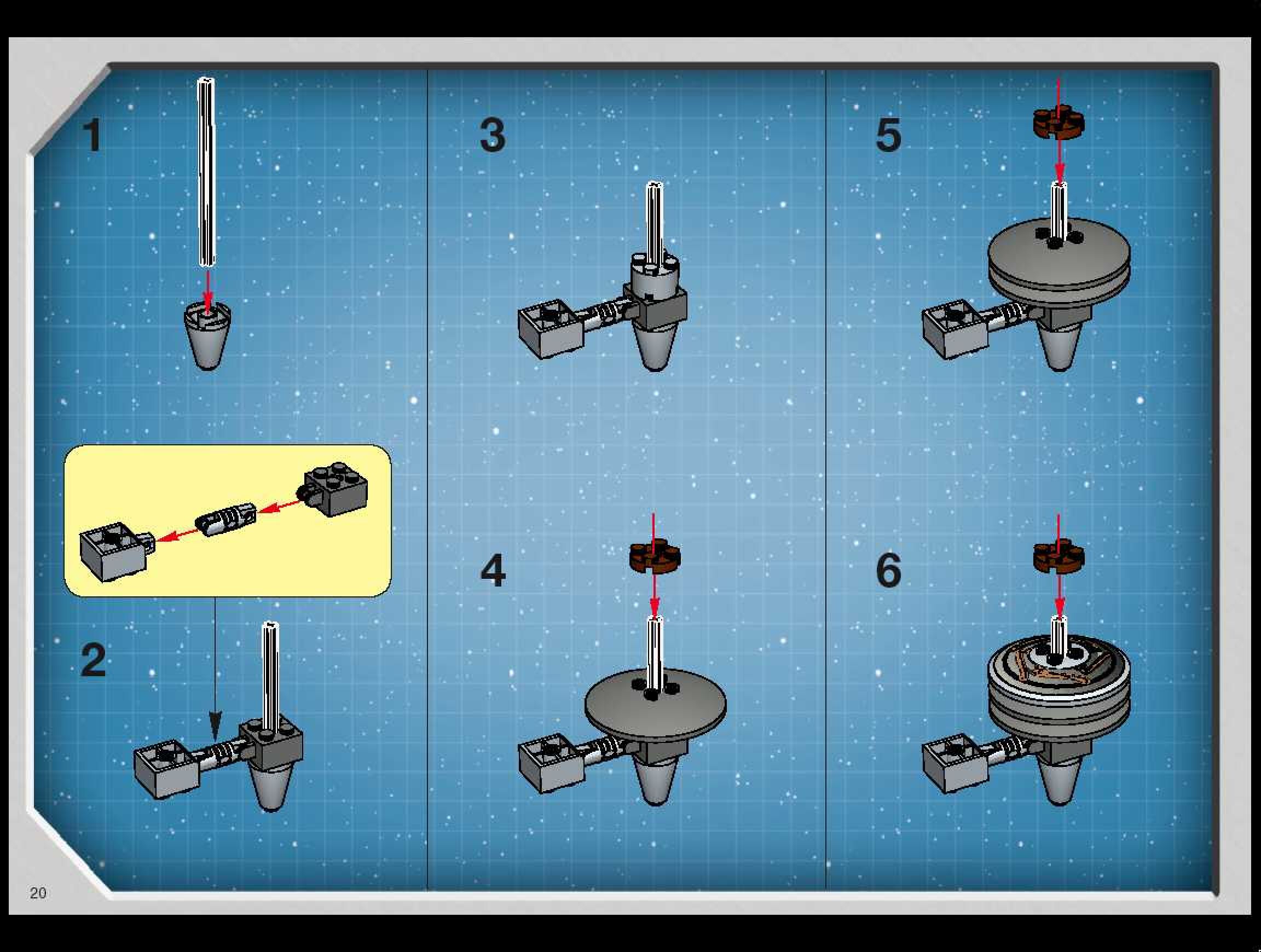 1

2

3

4

5

6

20