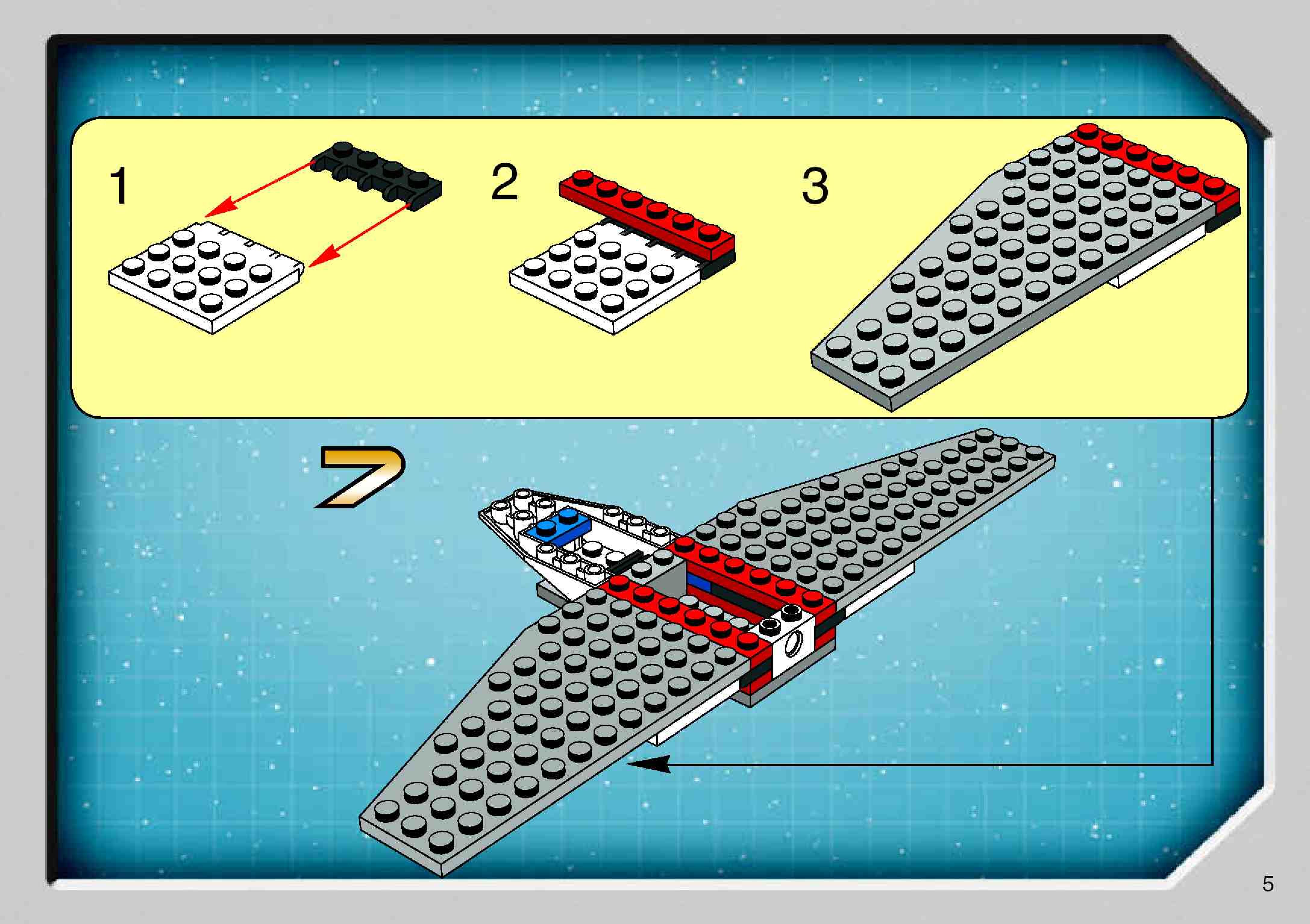 1

2

3

7

5