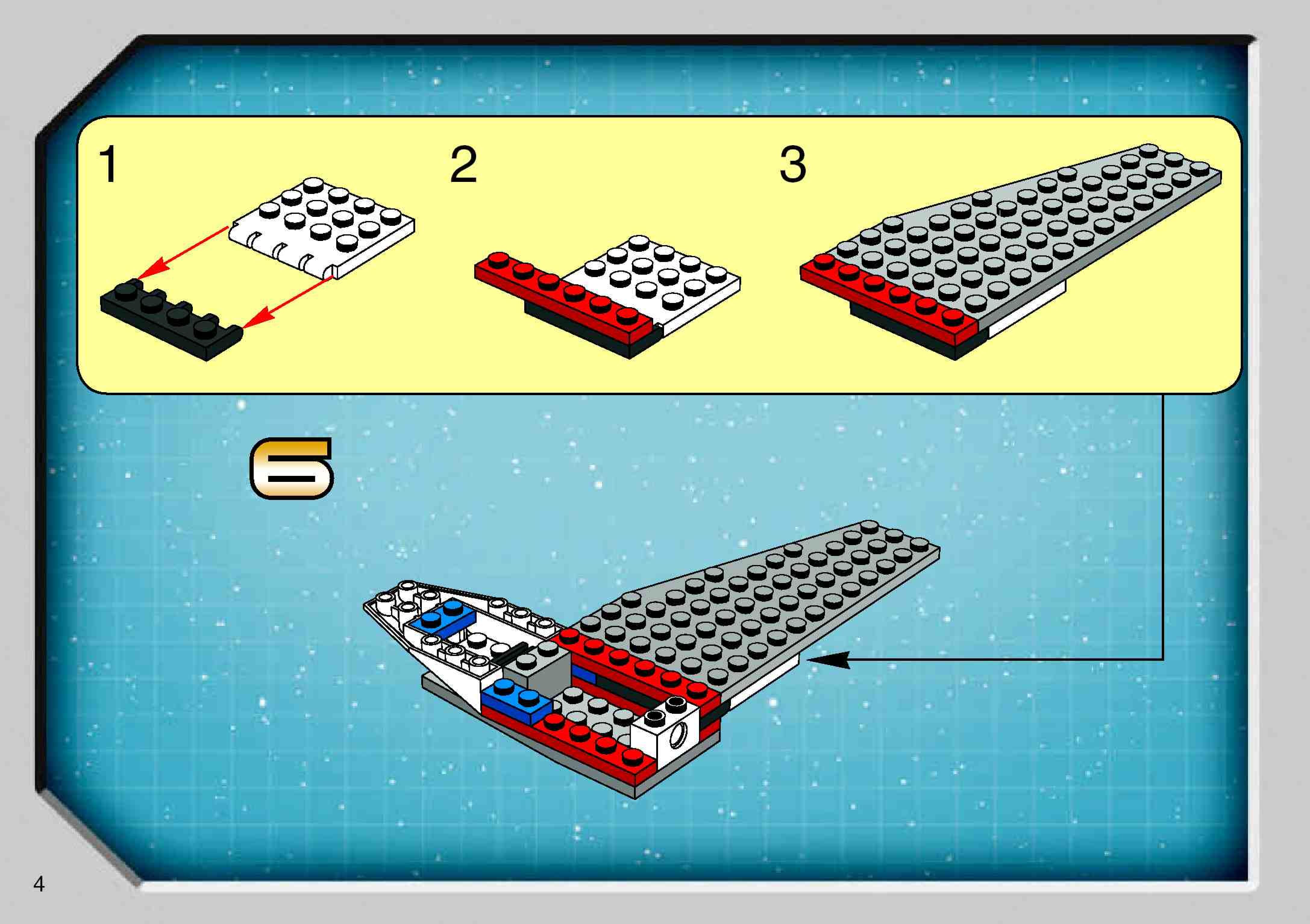 1

2

3

6

4