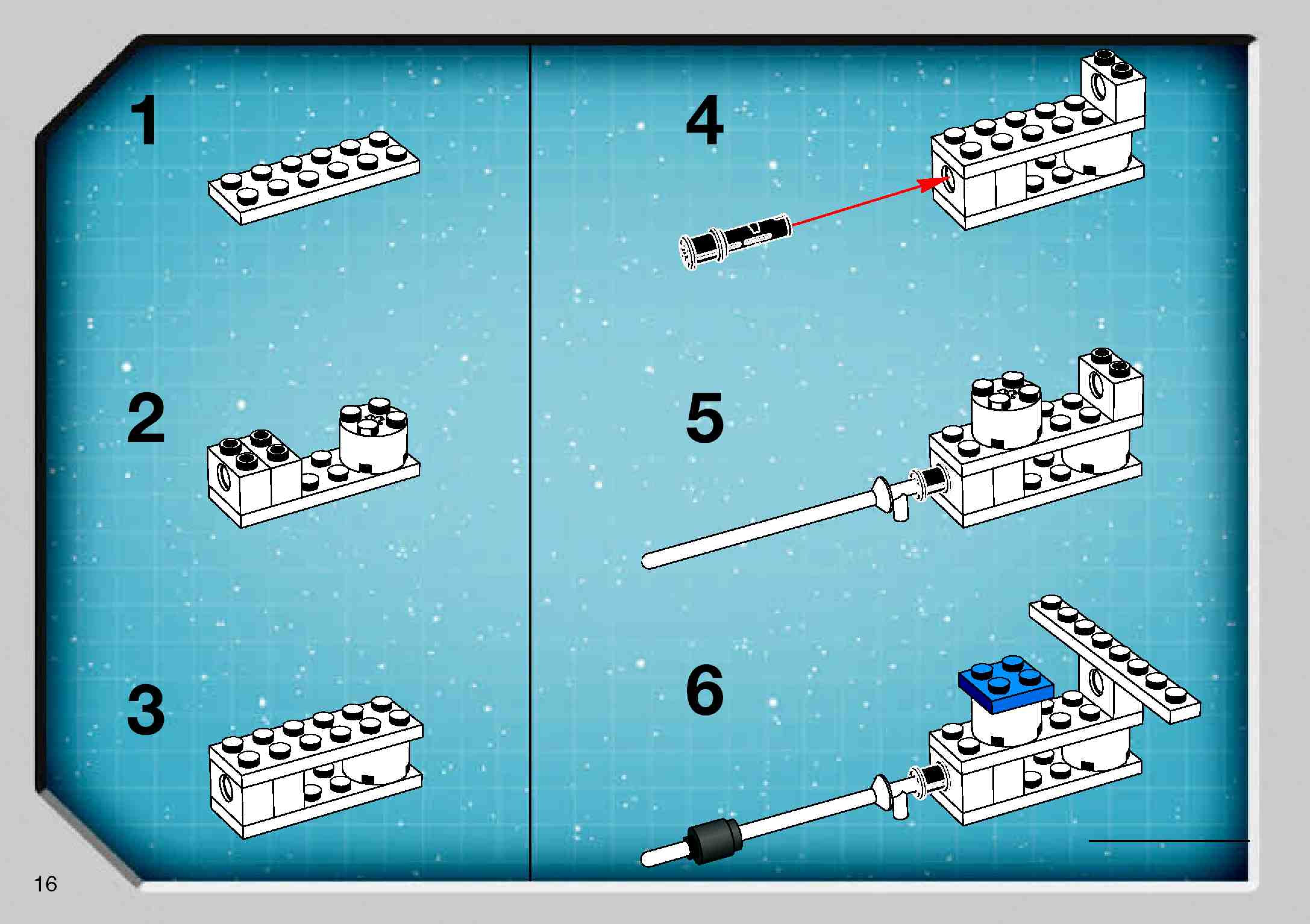 1

2

3

4

5

6

16