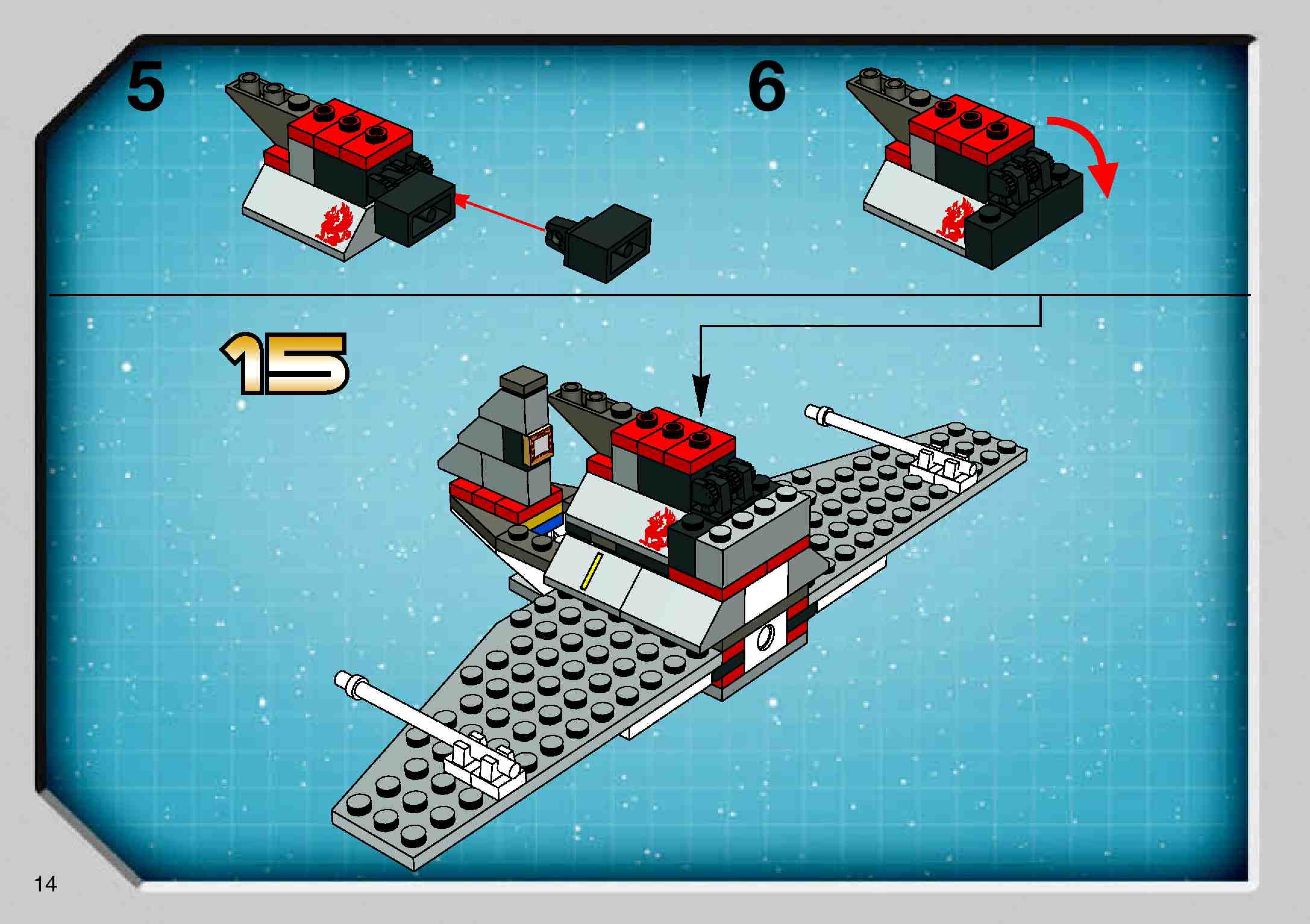 5

6

15

14