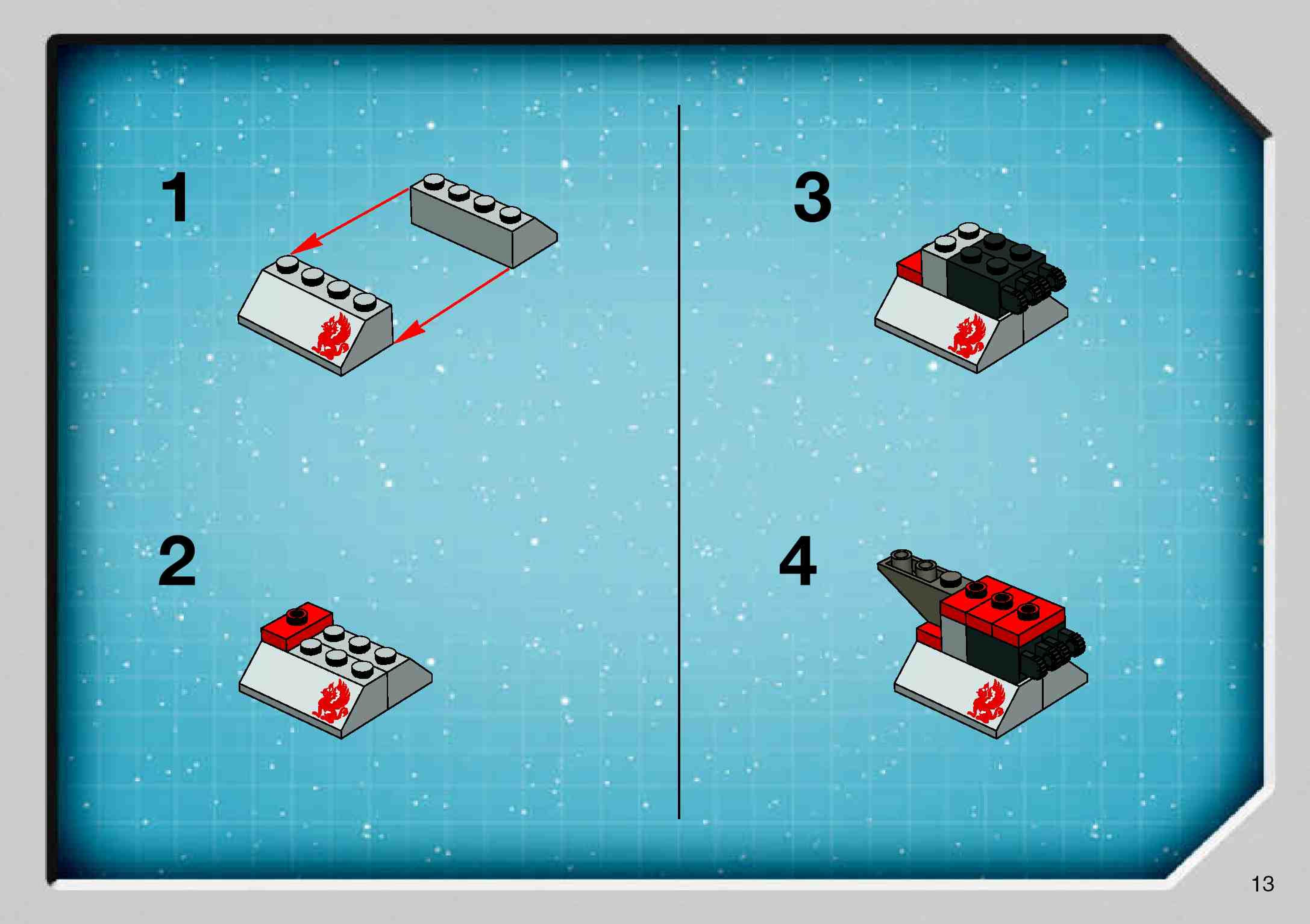 1

2

3

4

13