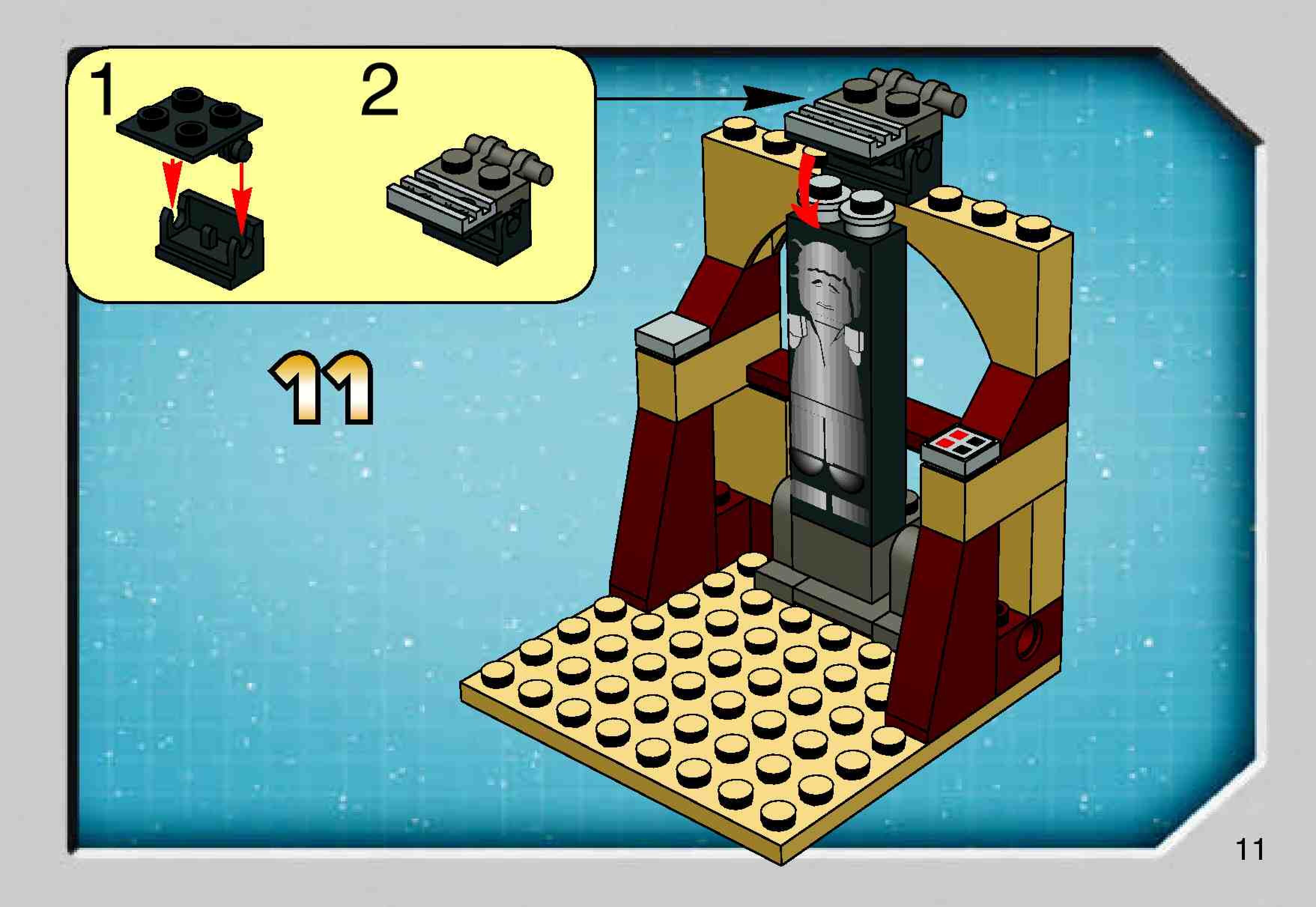 1
2
11
11