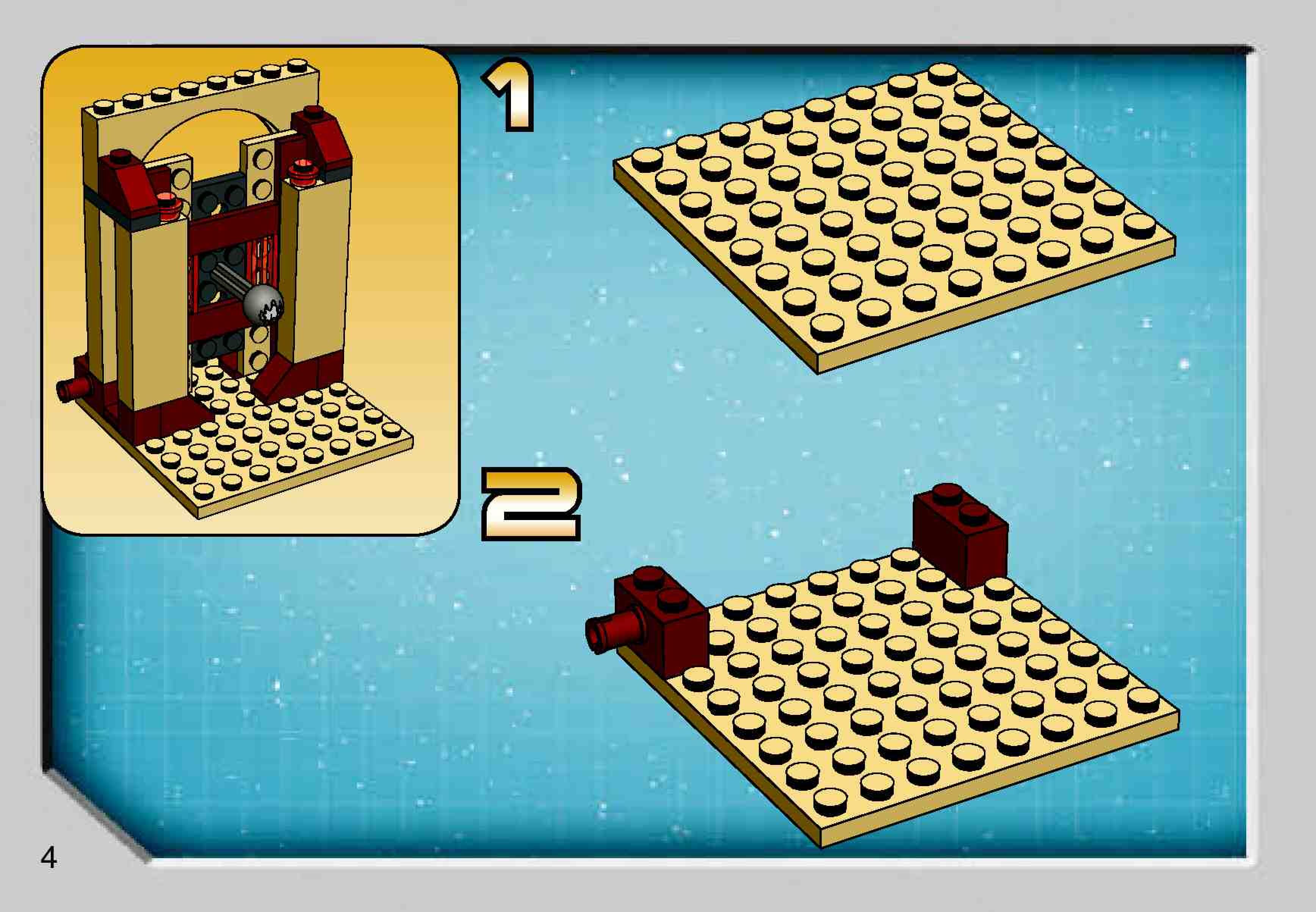 1

2

4