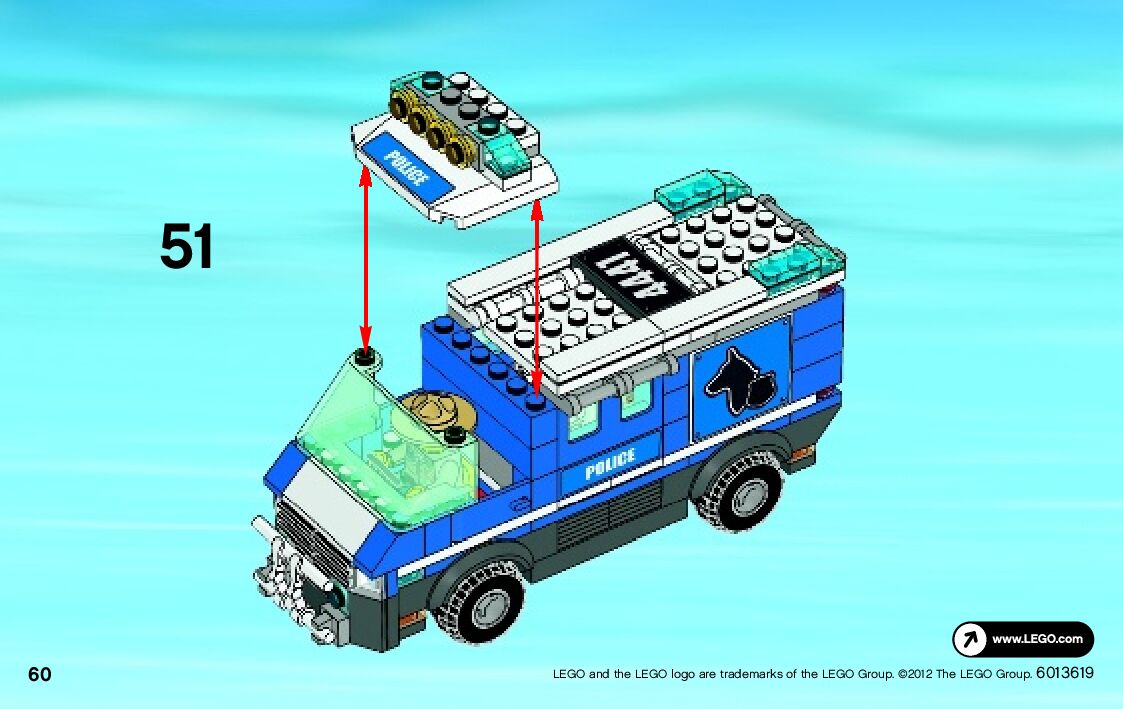 51

POLICE

4441

POLICE

www.LEGO.com

60

LEGO and the LEGO logo are trademarks of the LEGO Group. ©2012 The LEGO Group. 6013619