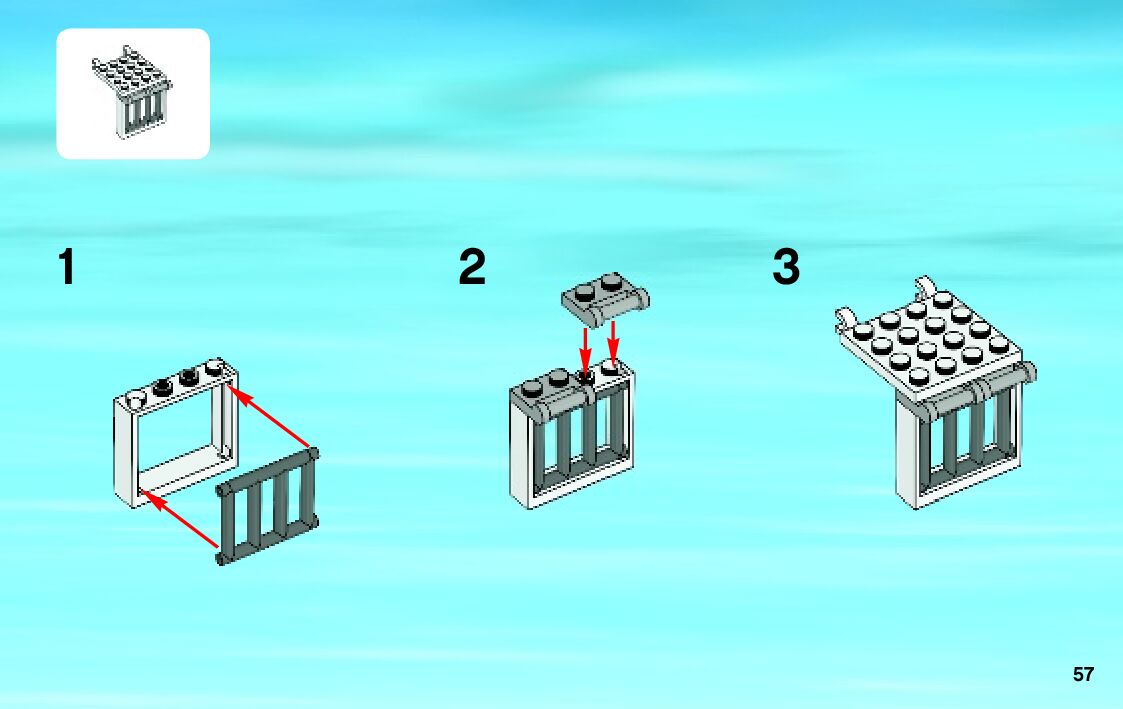 1

2

3

57