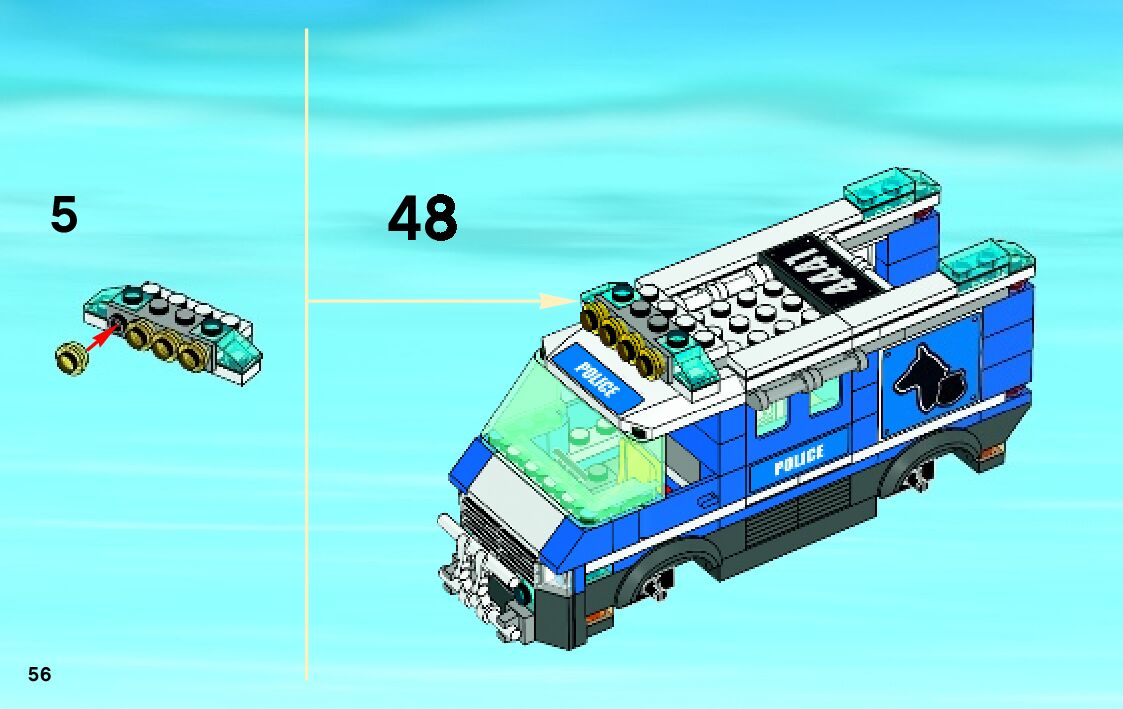 5

48

4441

POLICE

POLICE

56