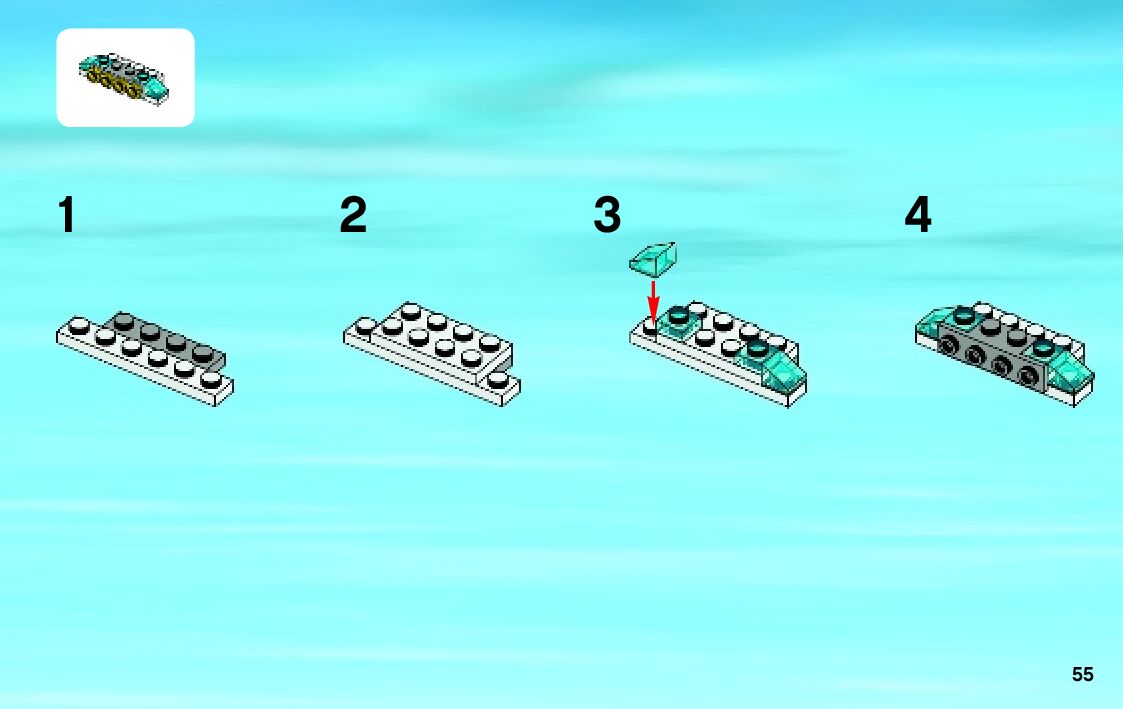 1

2

3

4

55