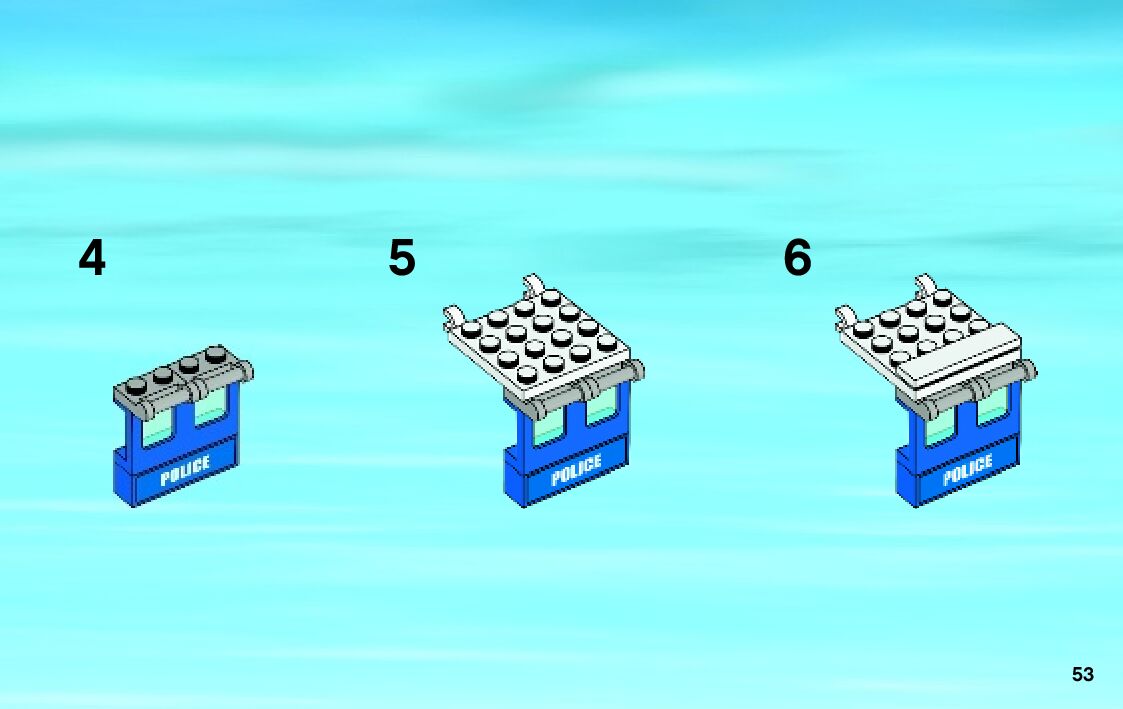 4

POLICE

5

POLICE

6

POLICE

53