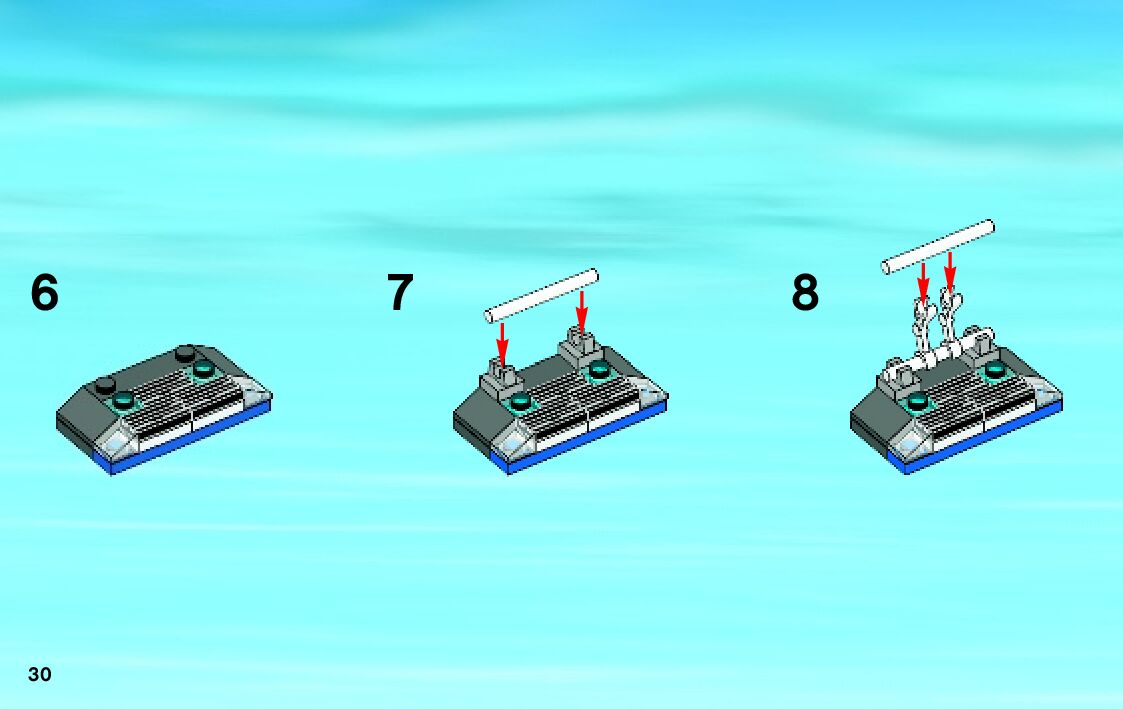 6

7

8

30