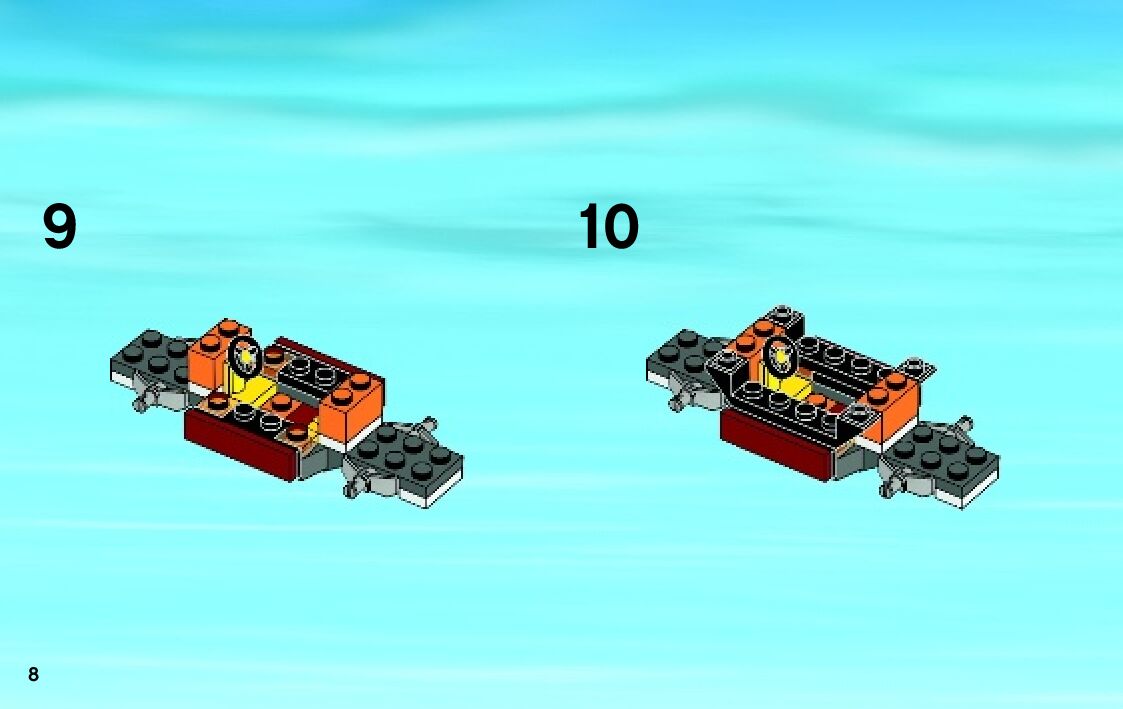 9

10

8