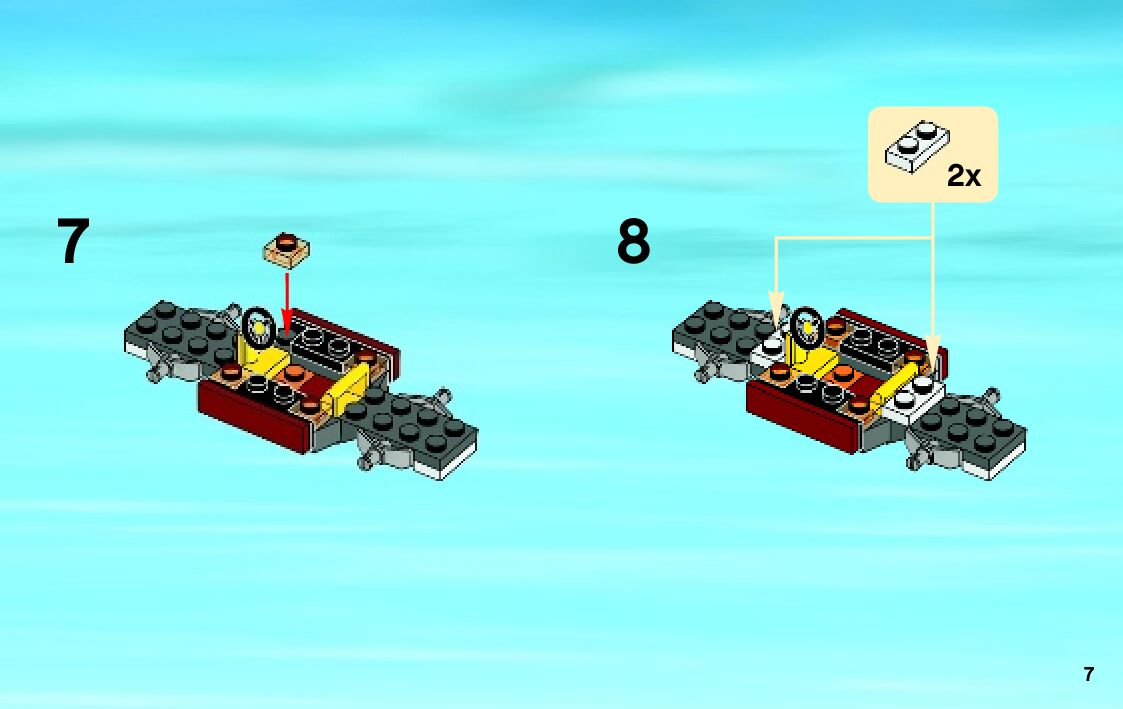 7

8

2x

7