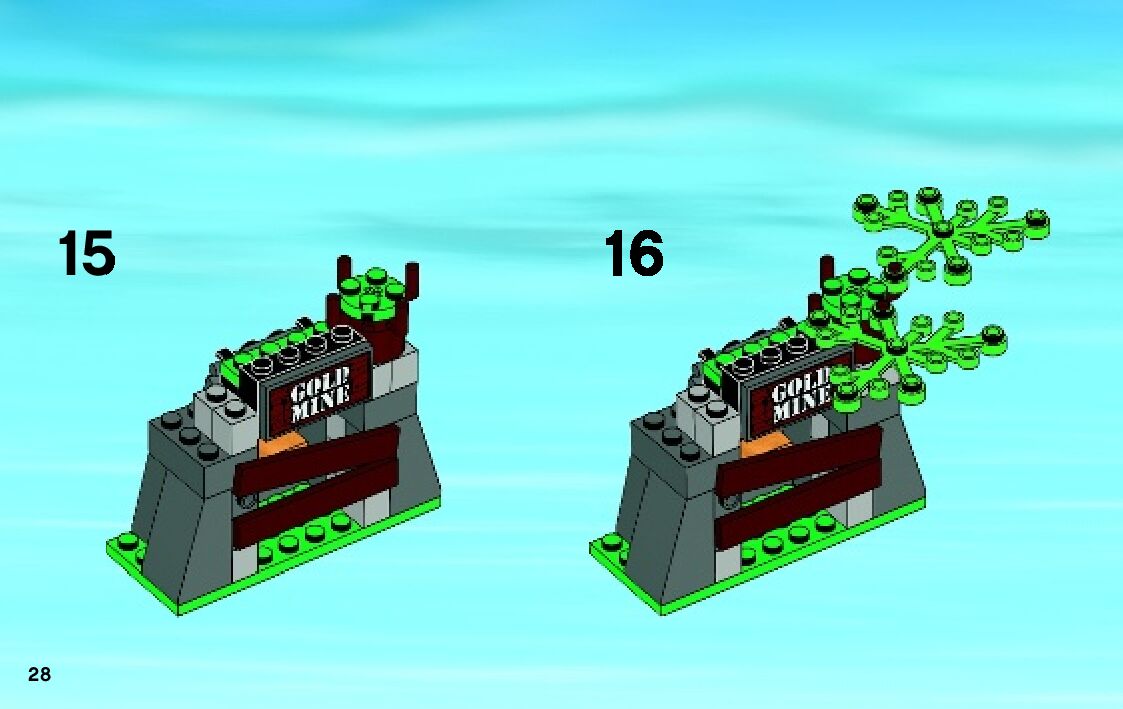 15

GOLD MINE

16

GOLD MINE

28