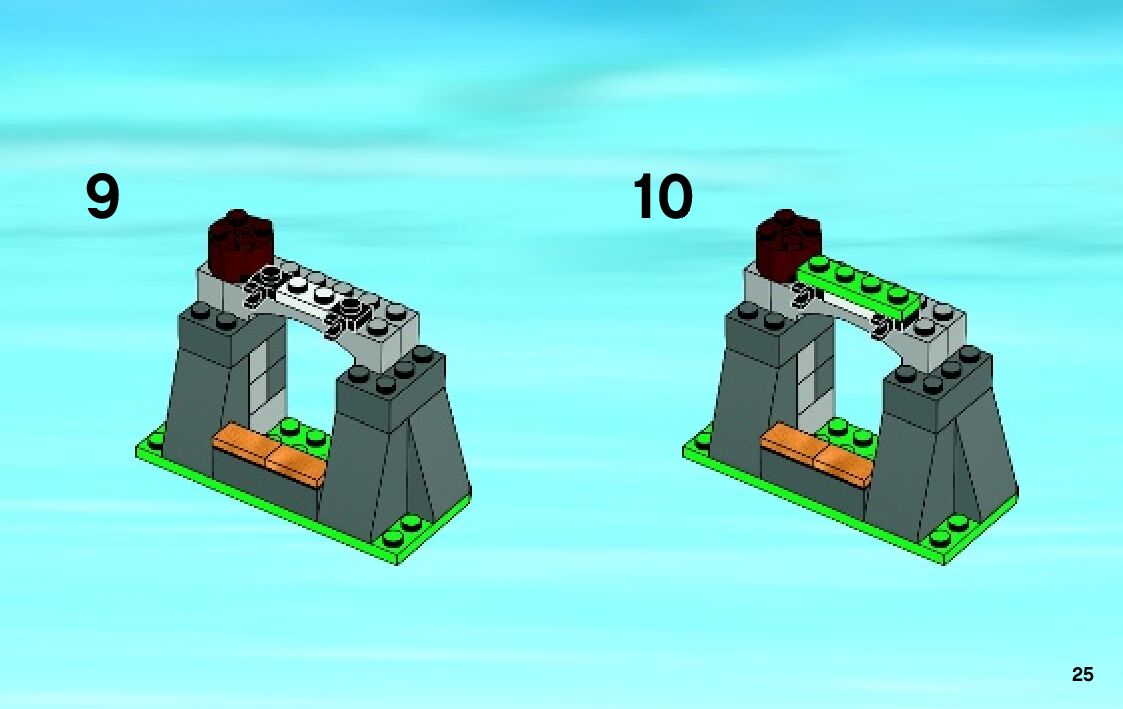 9

10

25