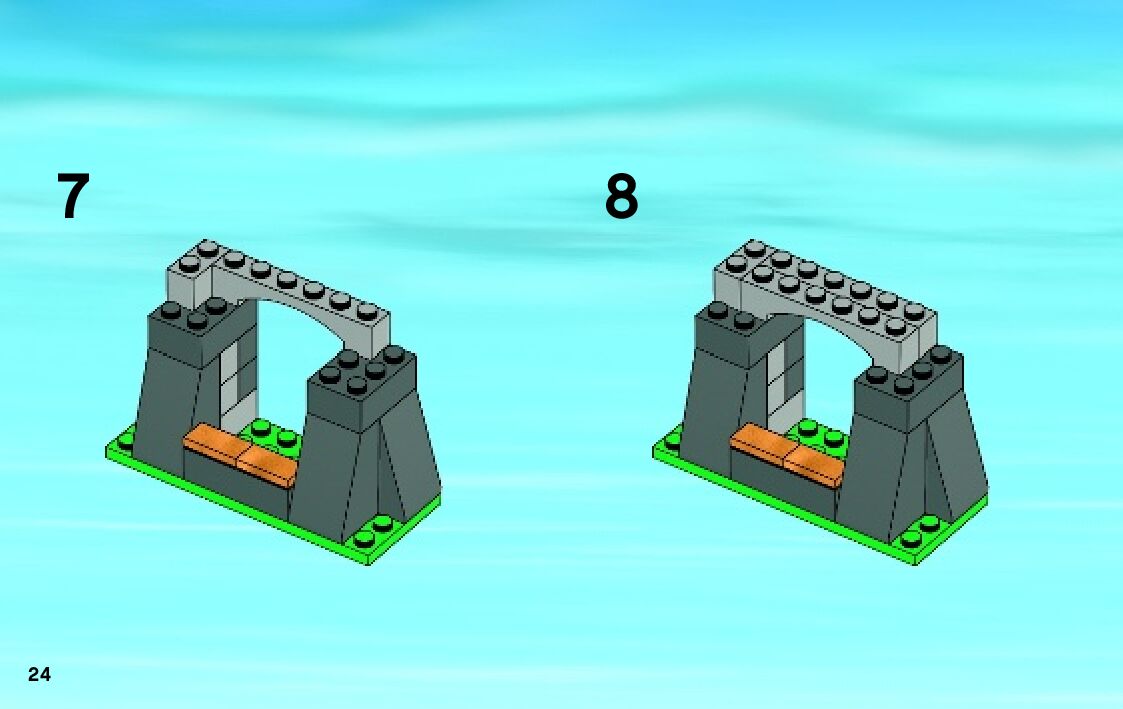 7

8

24