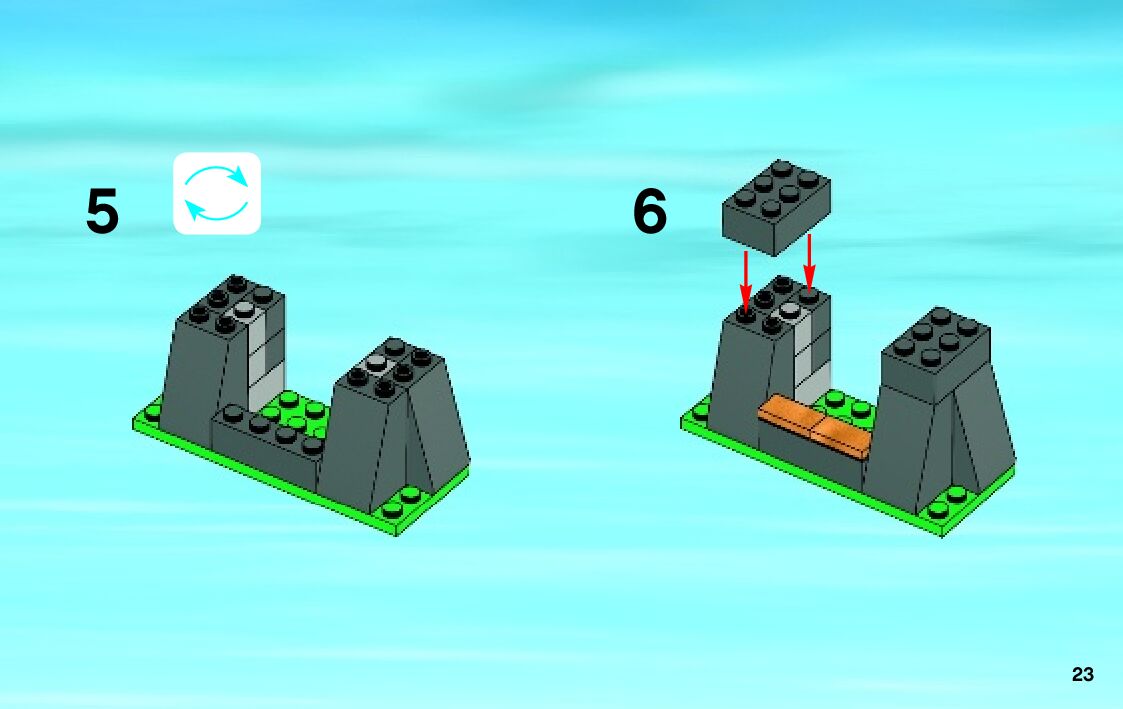 5

6

23