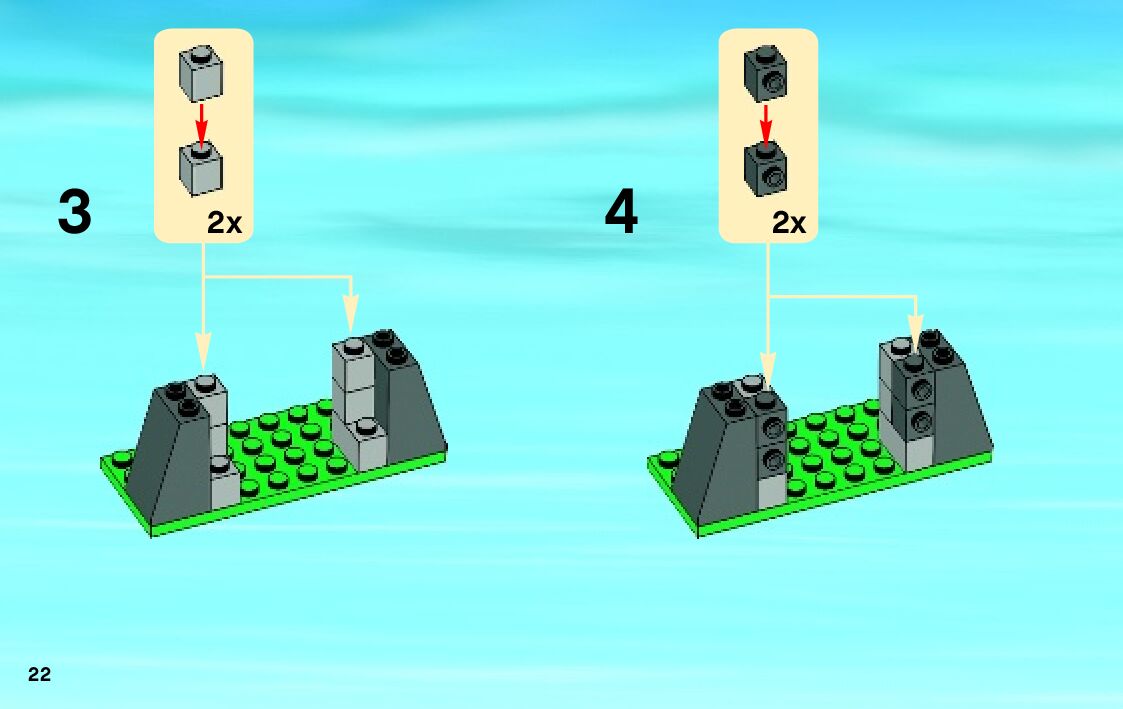 3

2x

4

2x

22