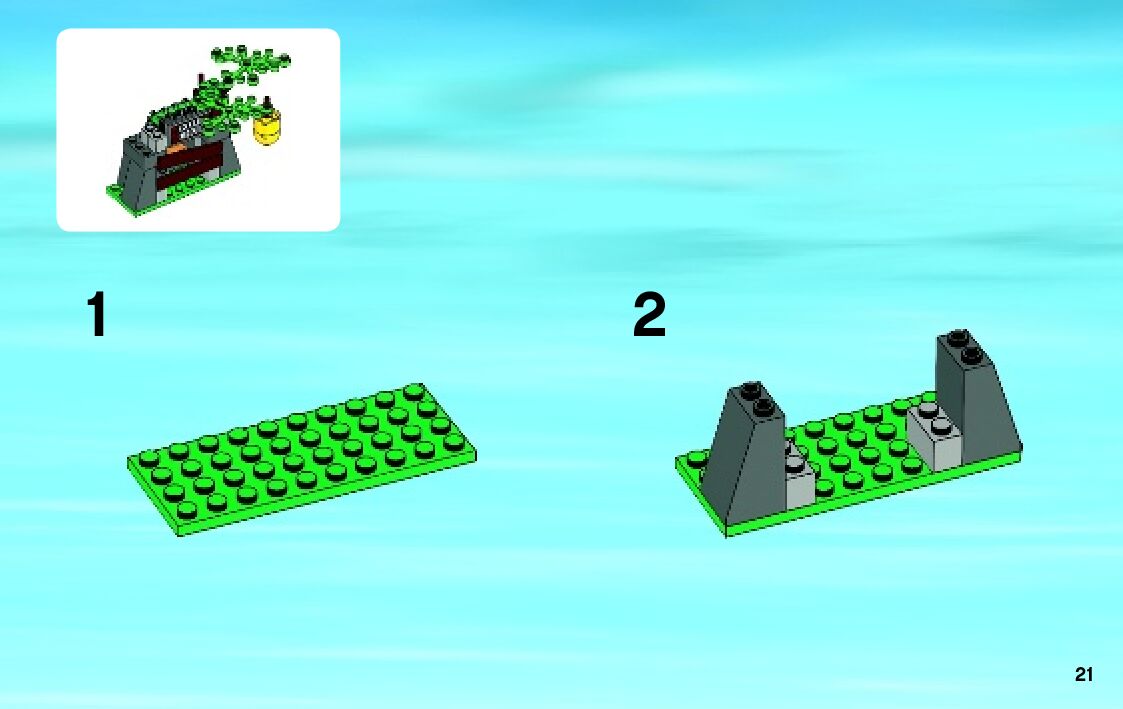 1

2

21