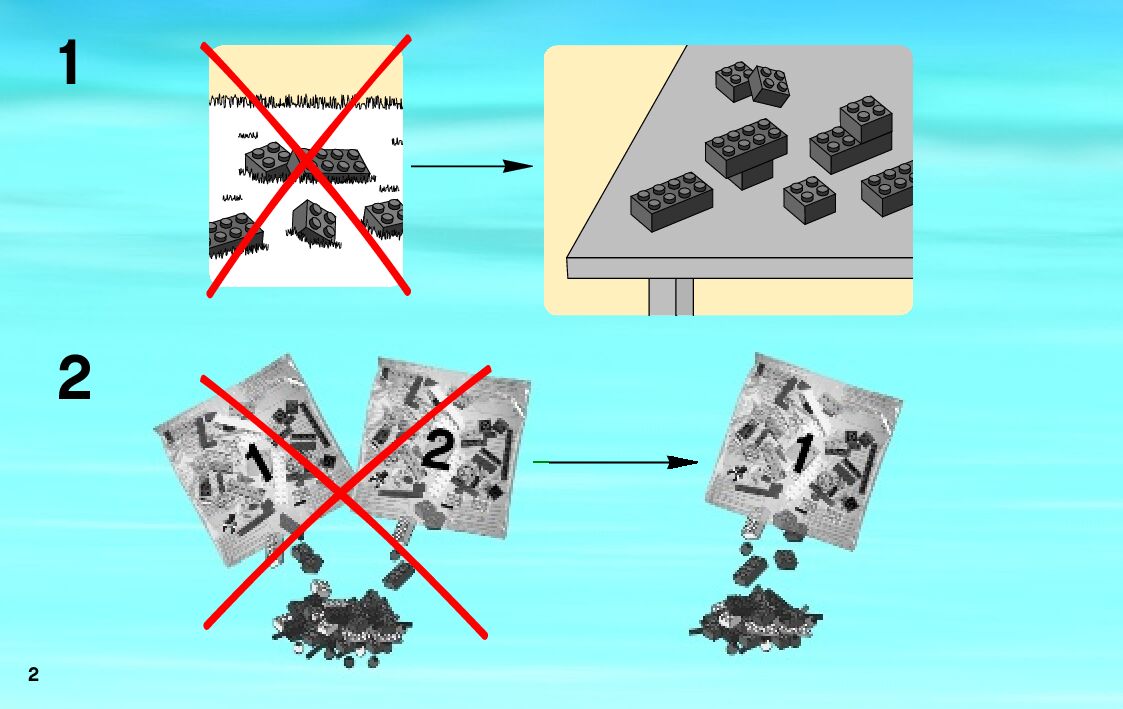 1

2

1

2

1

2