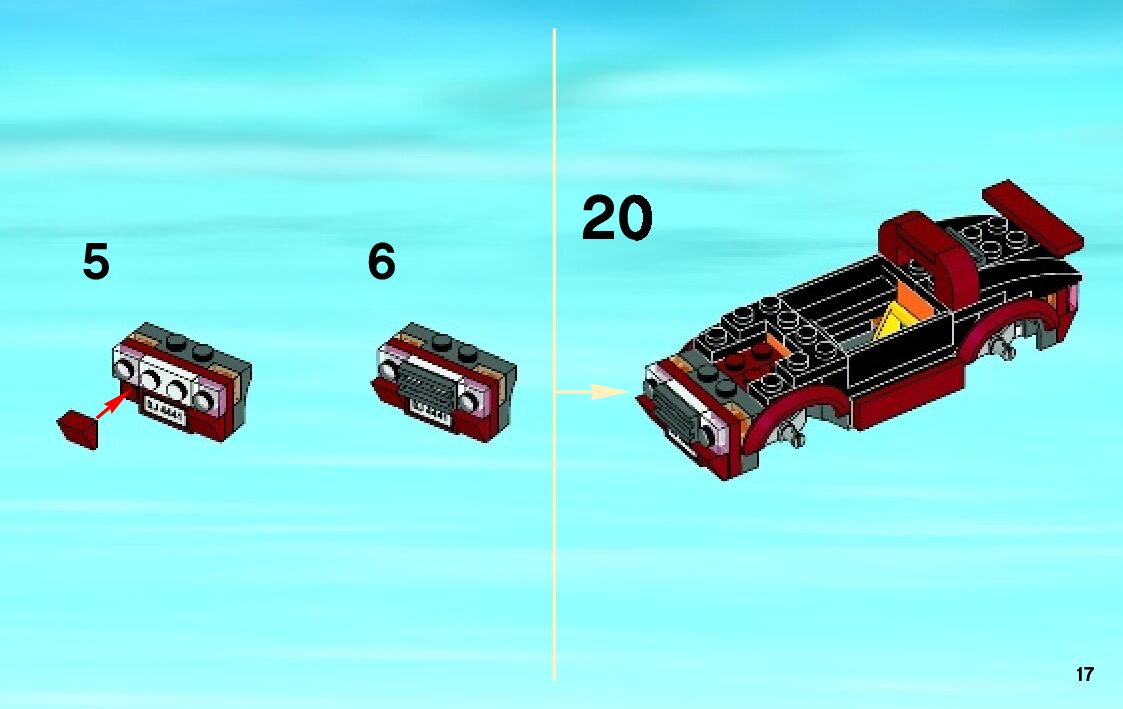 5

6

20

17