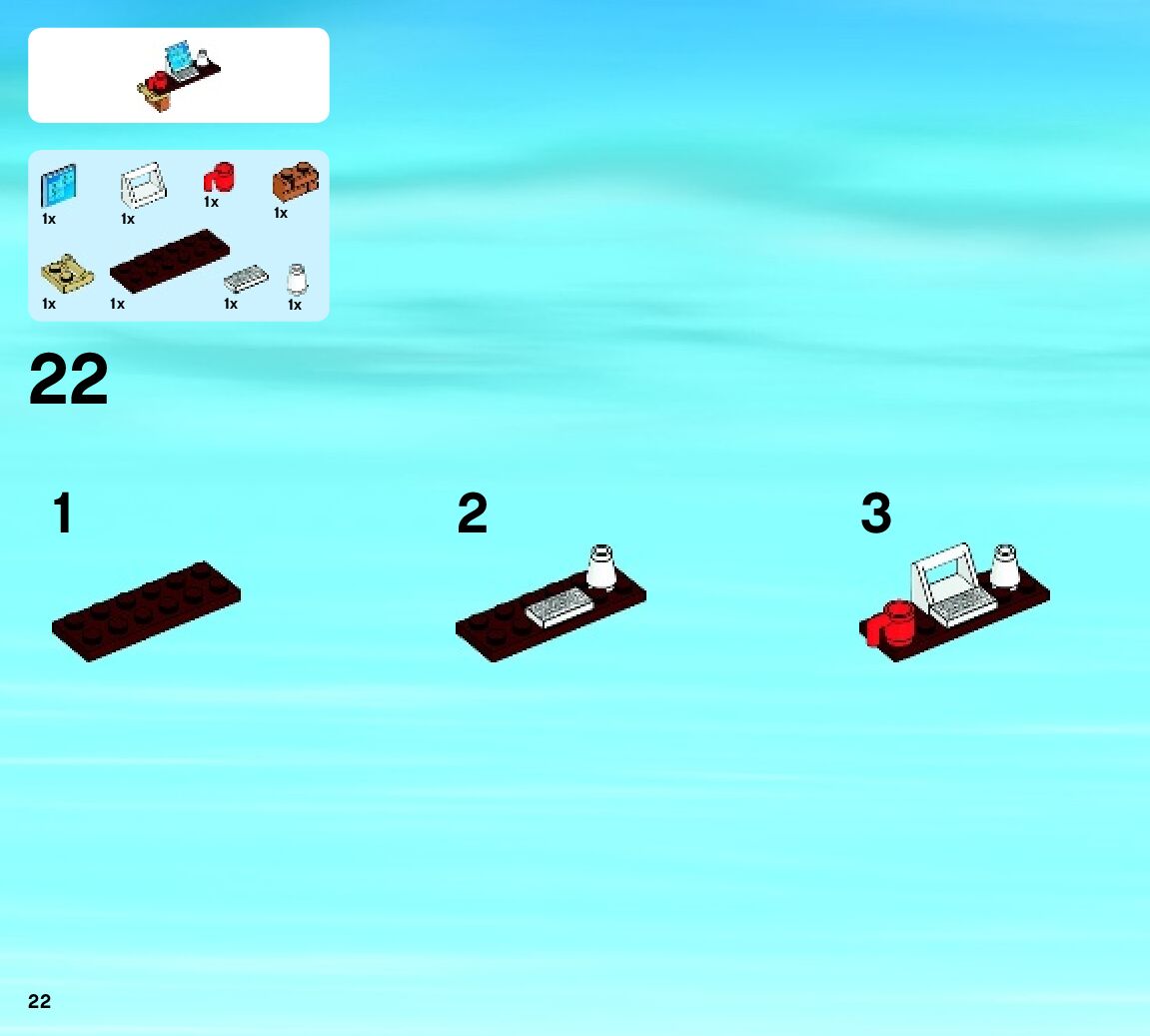 1x 1x 1x 1x
1x 1x 1x 1x

22

1

2

3

22