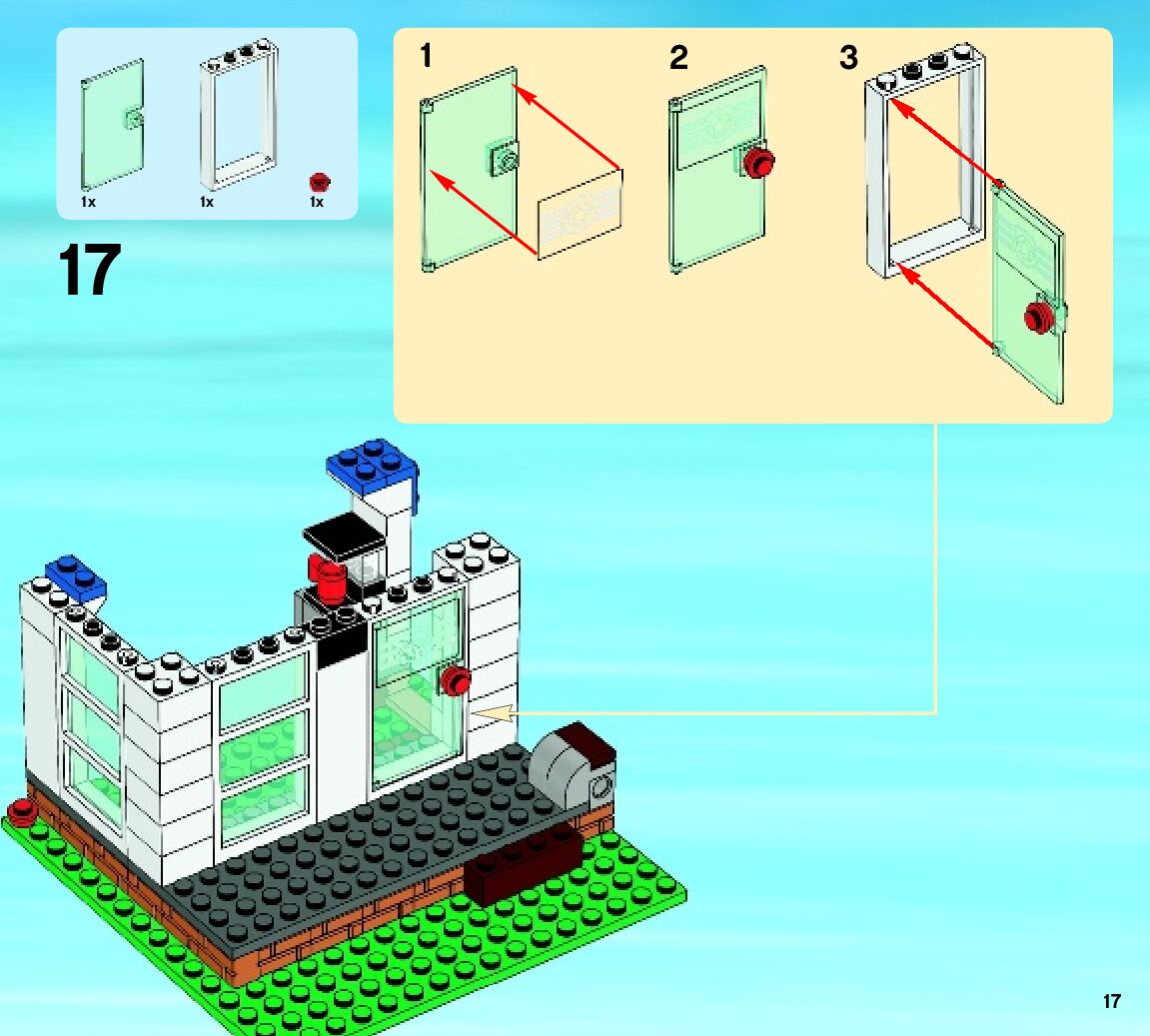 1x 1x 1x

17

1

2

3

17