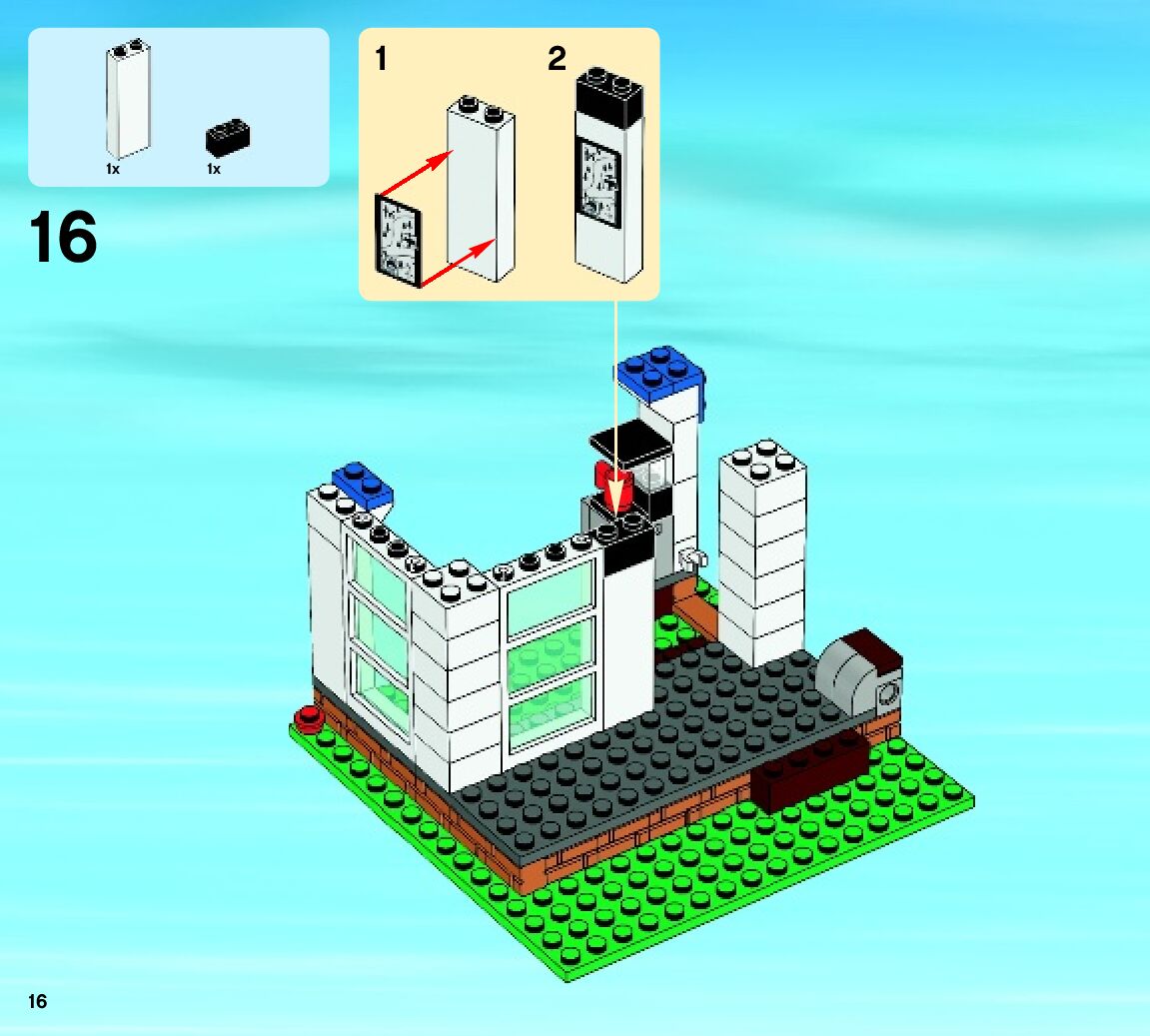 1x 1x

16

1 2

16