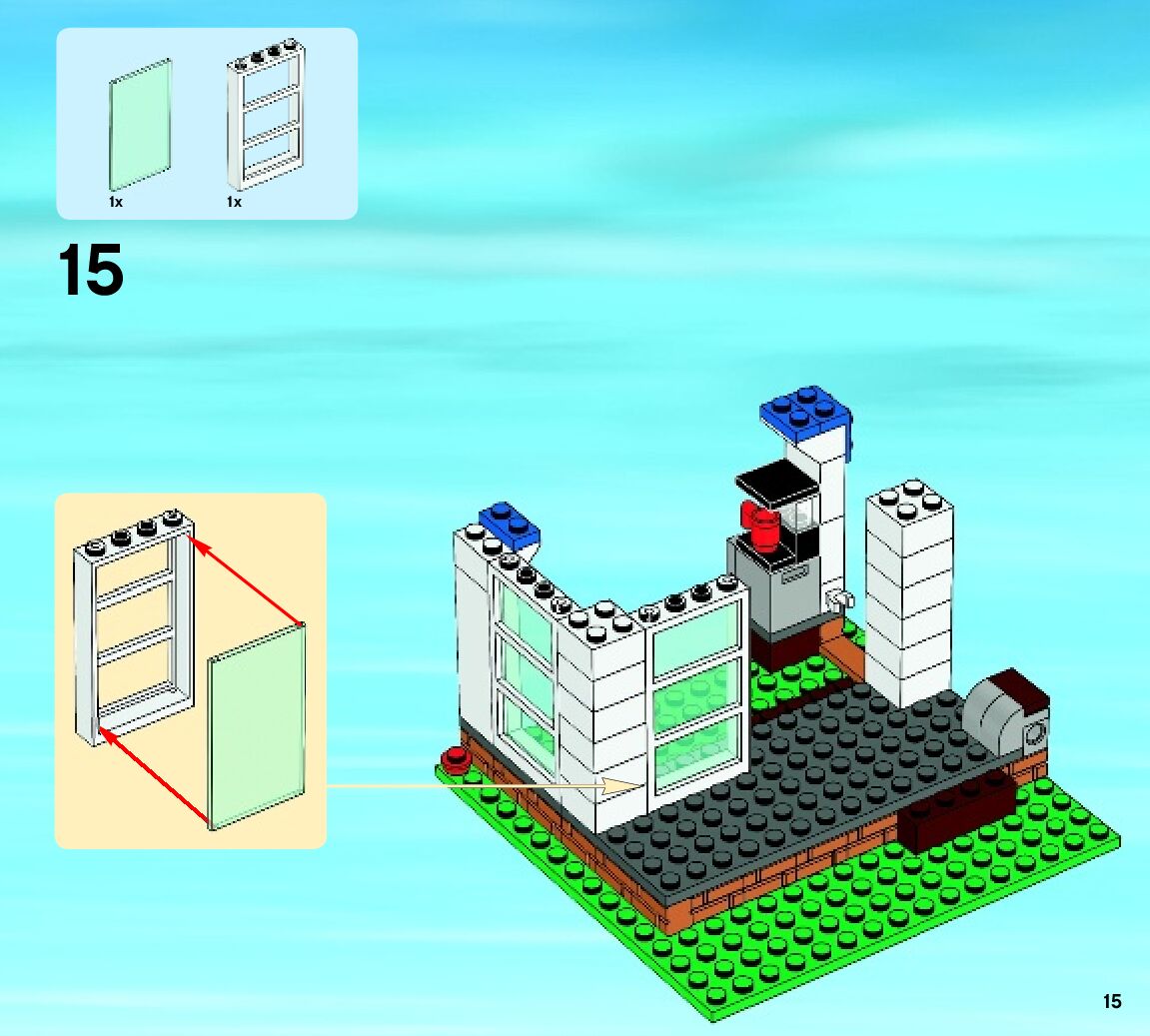 1x 1x

15

15