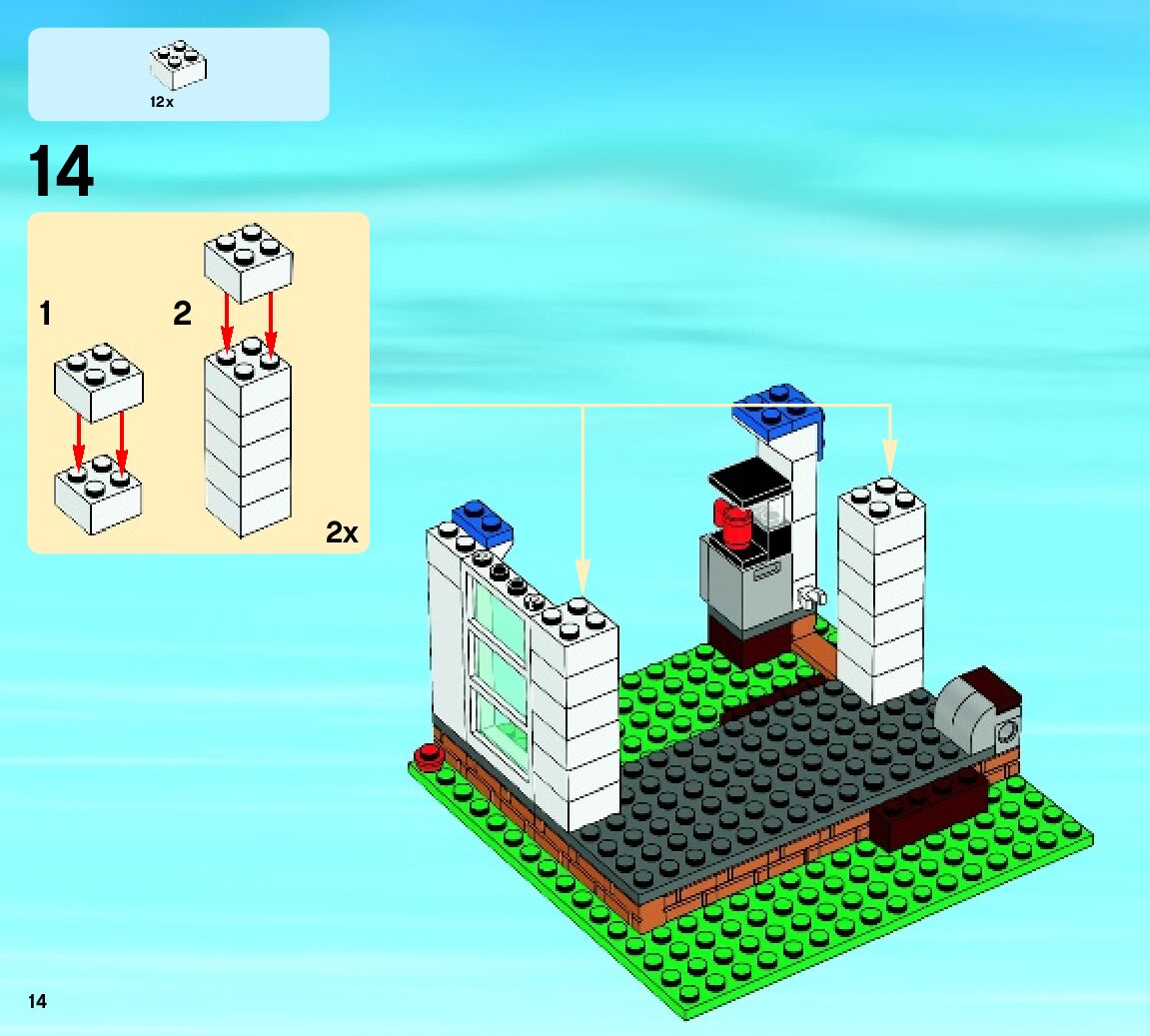 12x

14

1

2

2x

14