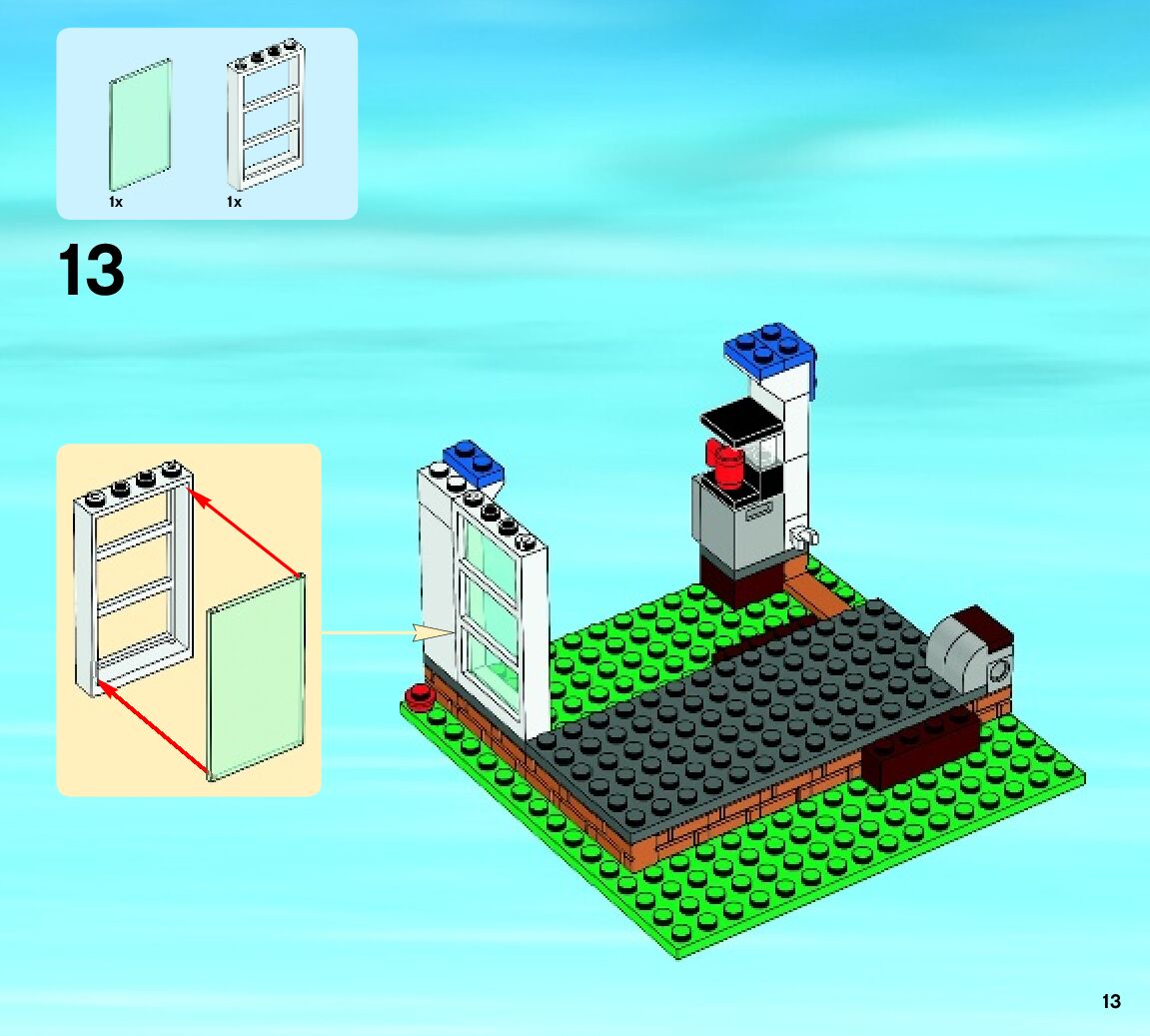 1x 1x

13

13