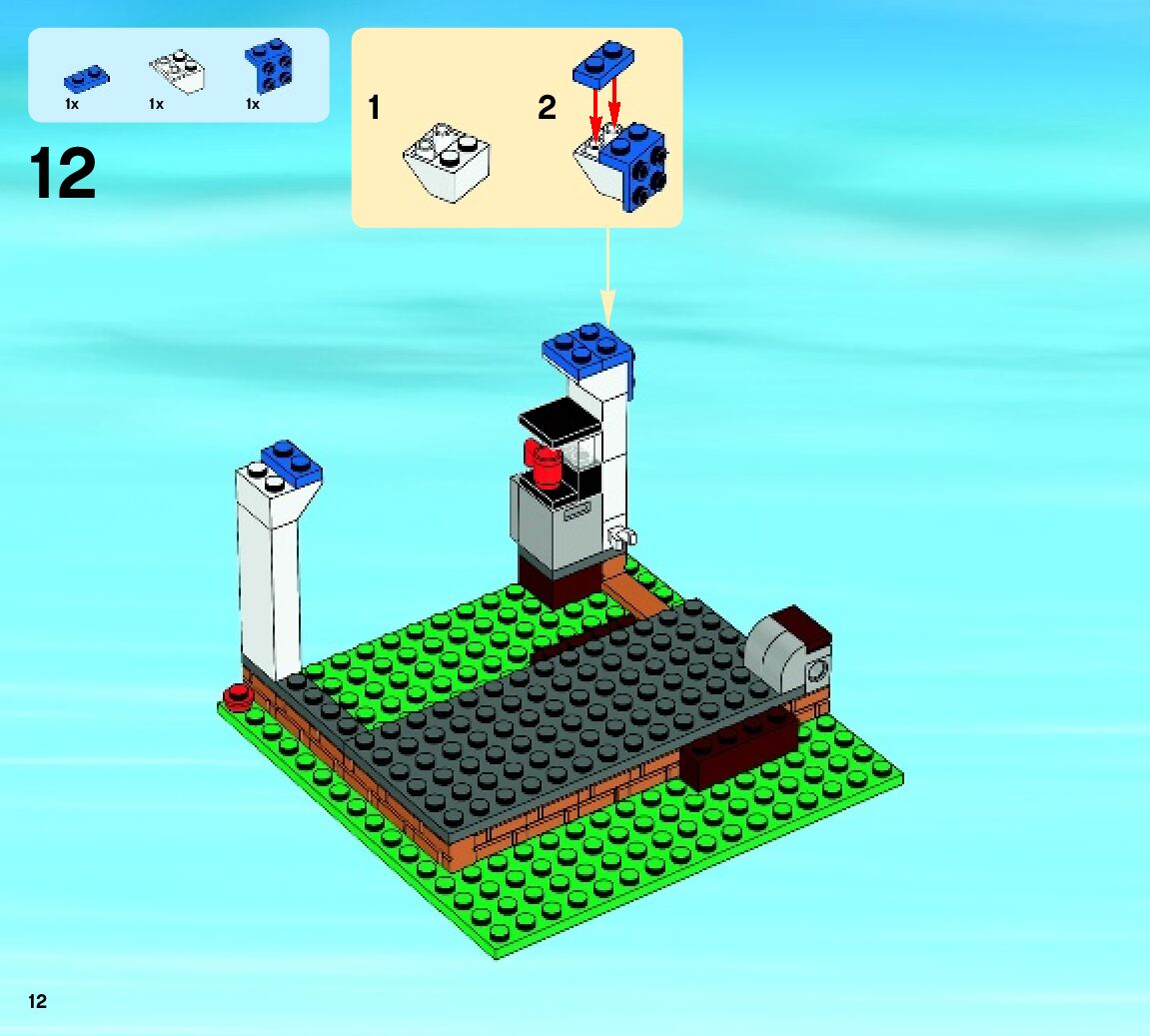 1x 1x 1x

12

1

2

12