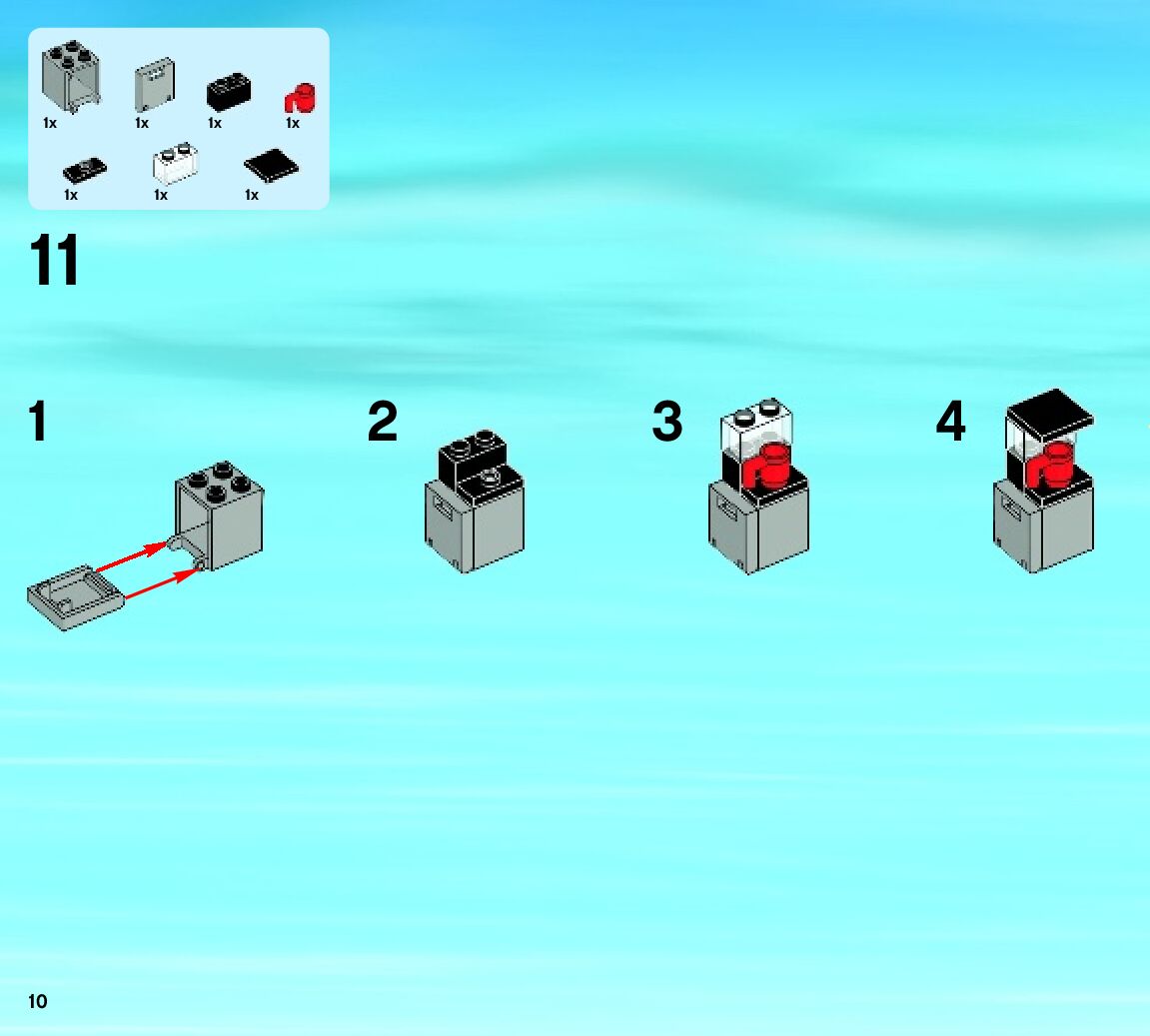 1x 1x 1x 1x
1x 1x 1x

11

1

2

3

4

10