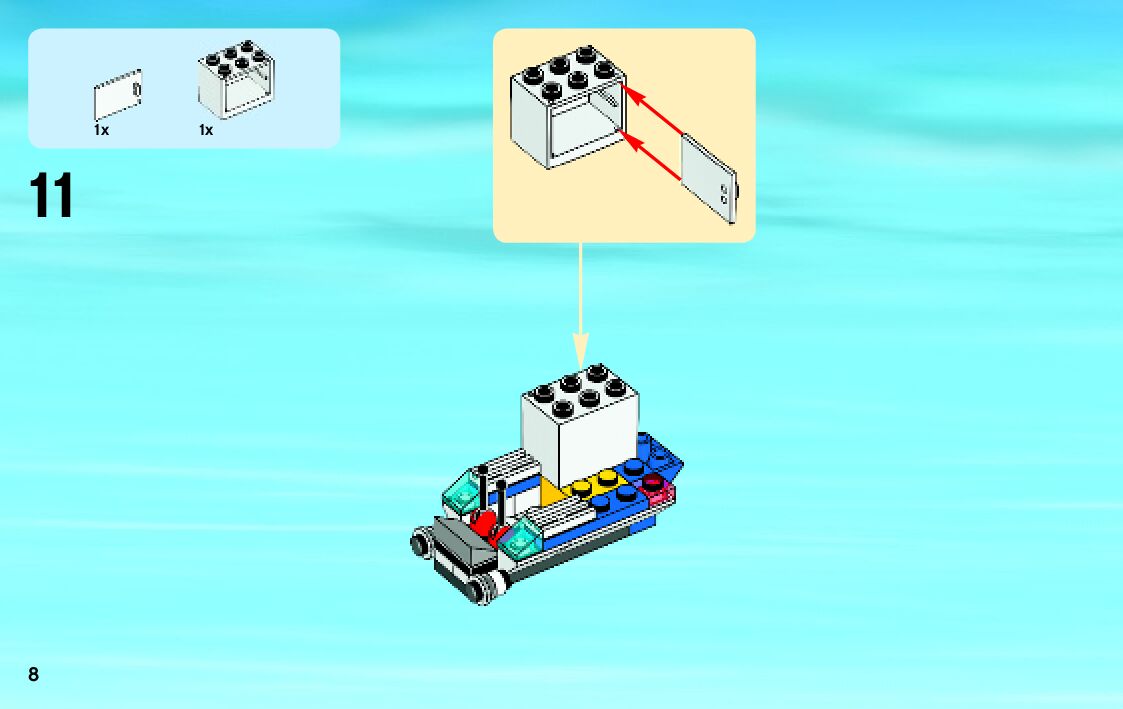 1x 1x

11

8