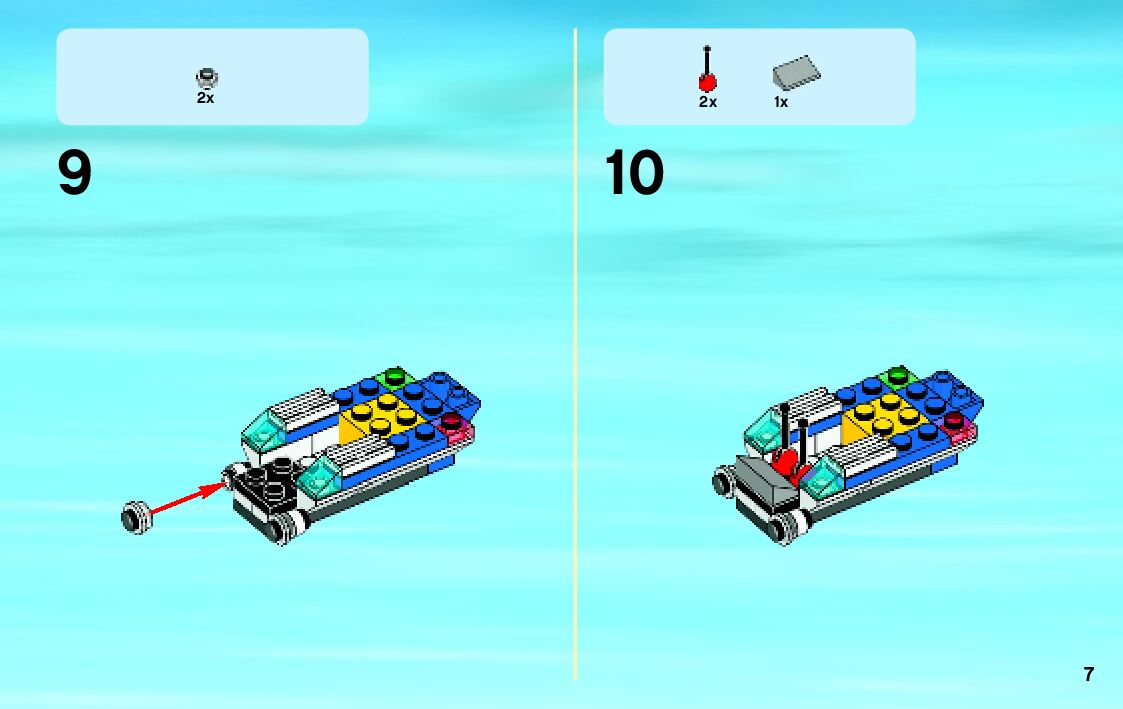 2x

9

2x 1x

10

7