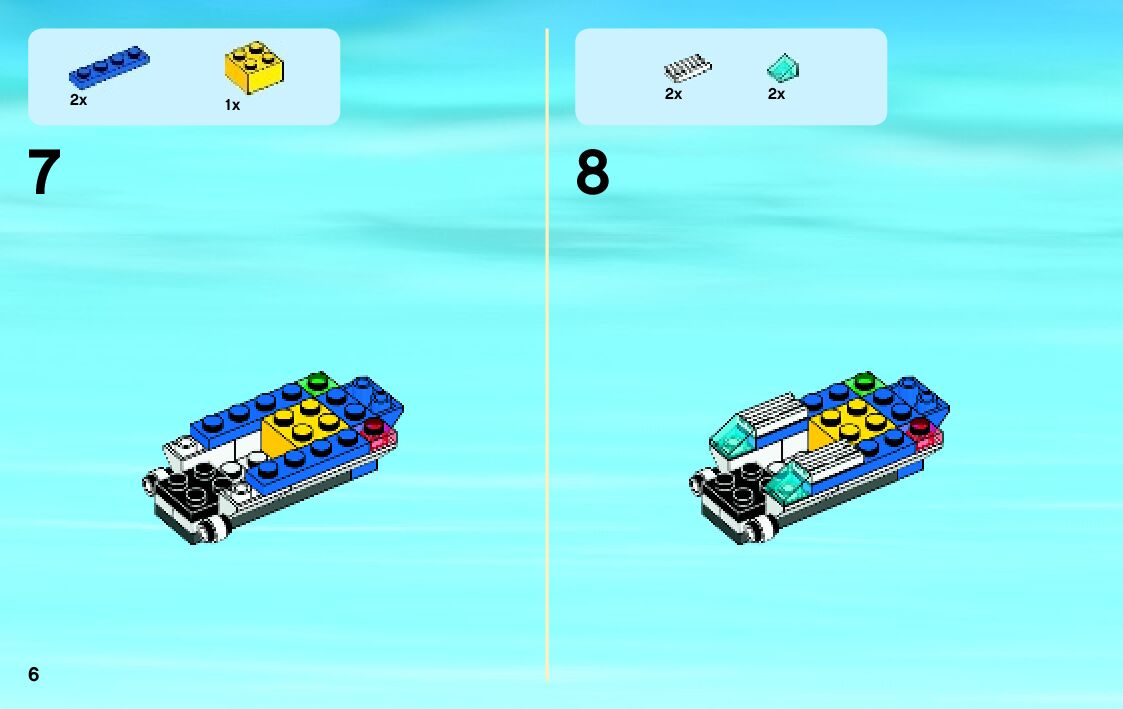 2x
1x

7

2x
2x

8

6